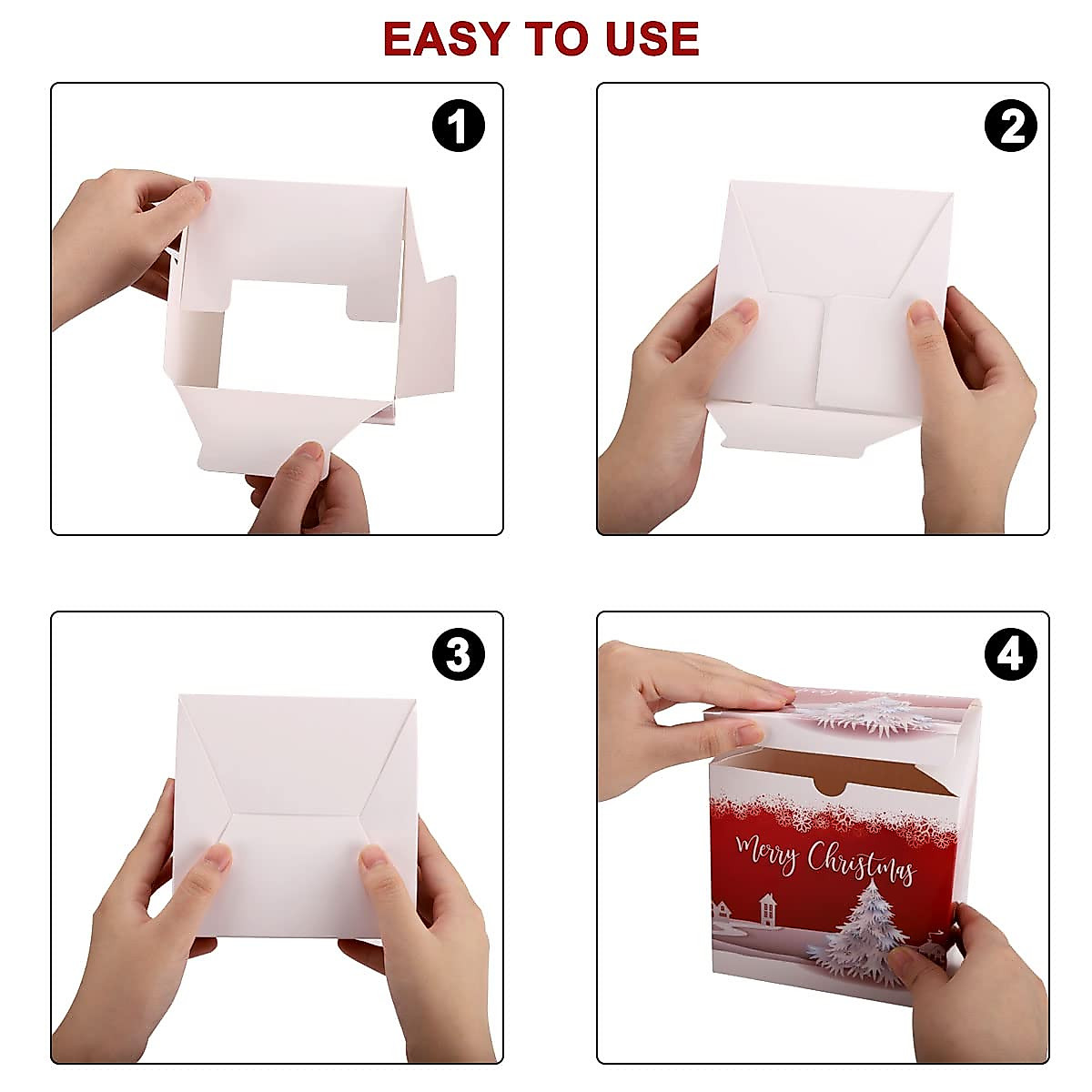 EASY TO USE

1

2

3

4

Merry Christmas