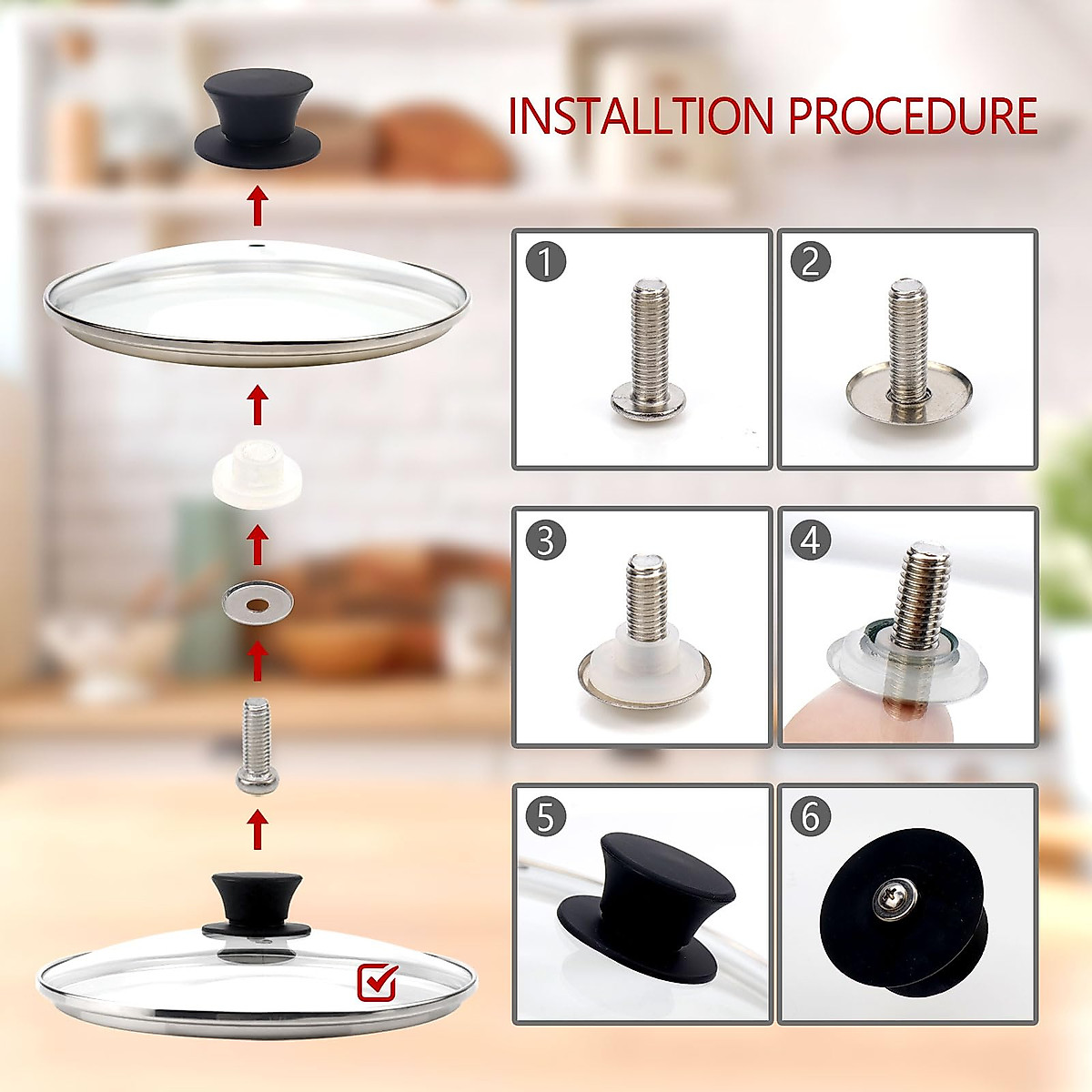 INSTALLTION PROCEDURE

1

2

3

4

5

6