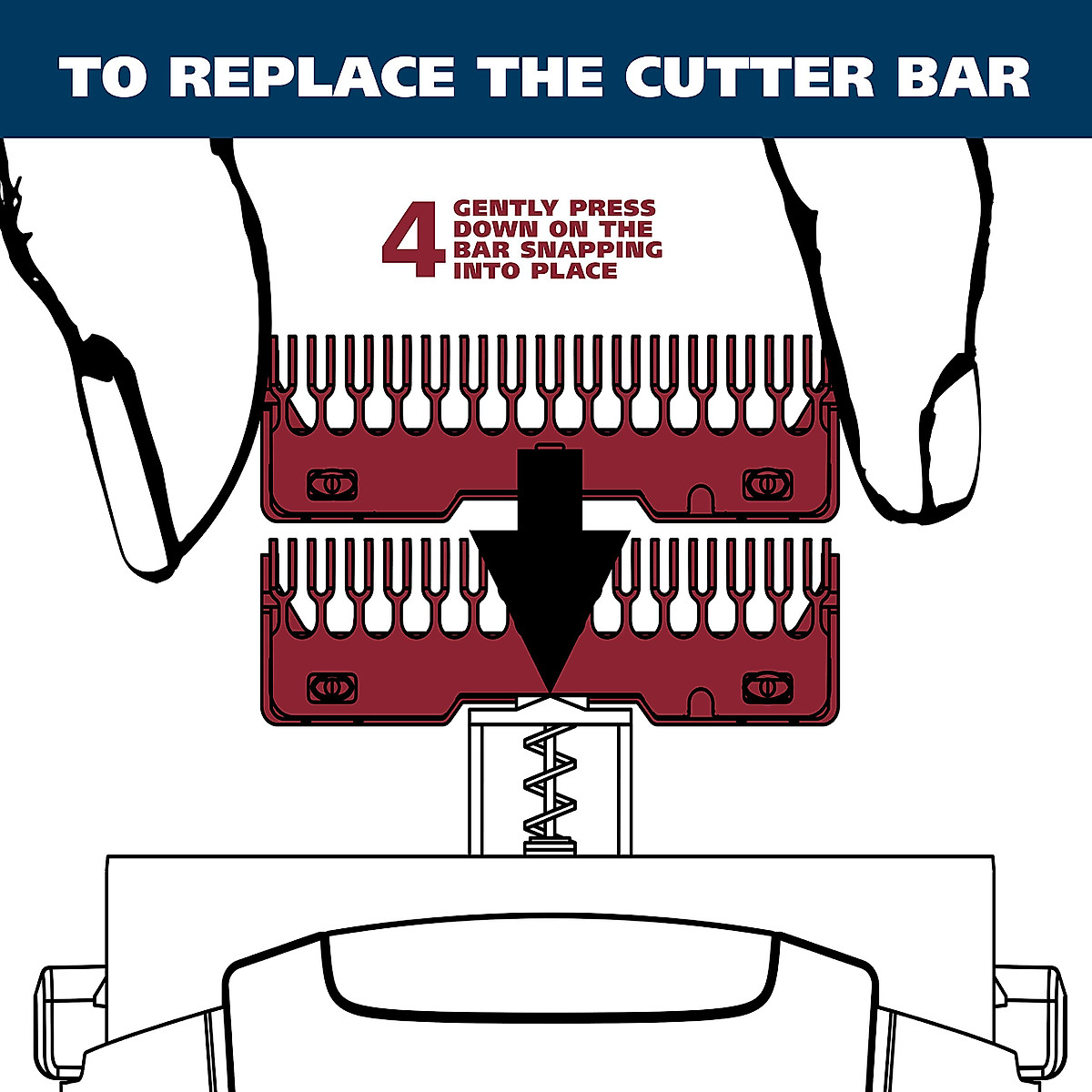 TO REPLACE THE CUTTER BAR

4 GENTLY PRESS DOWN ON THE BAR SNAPPING INTO PLACE