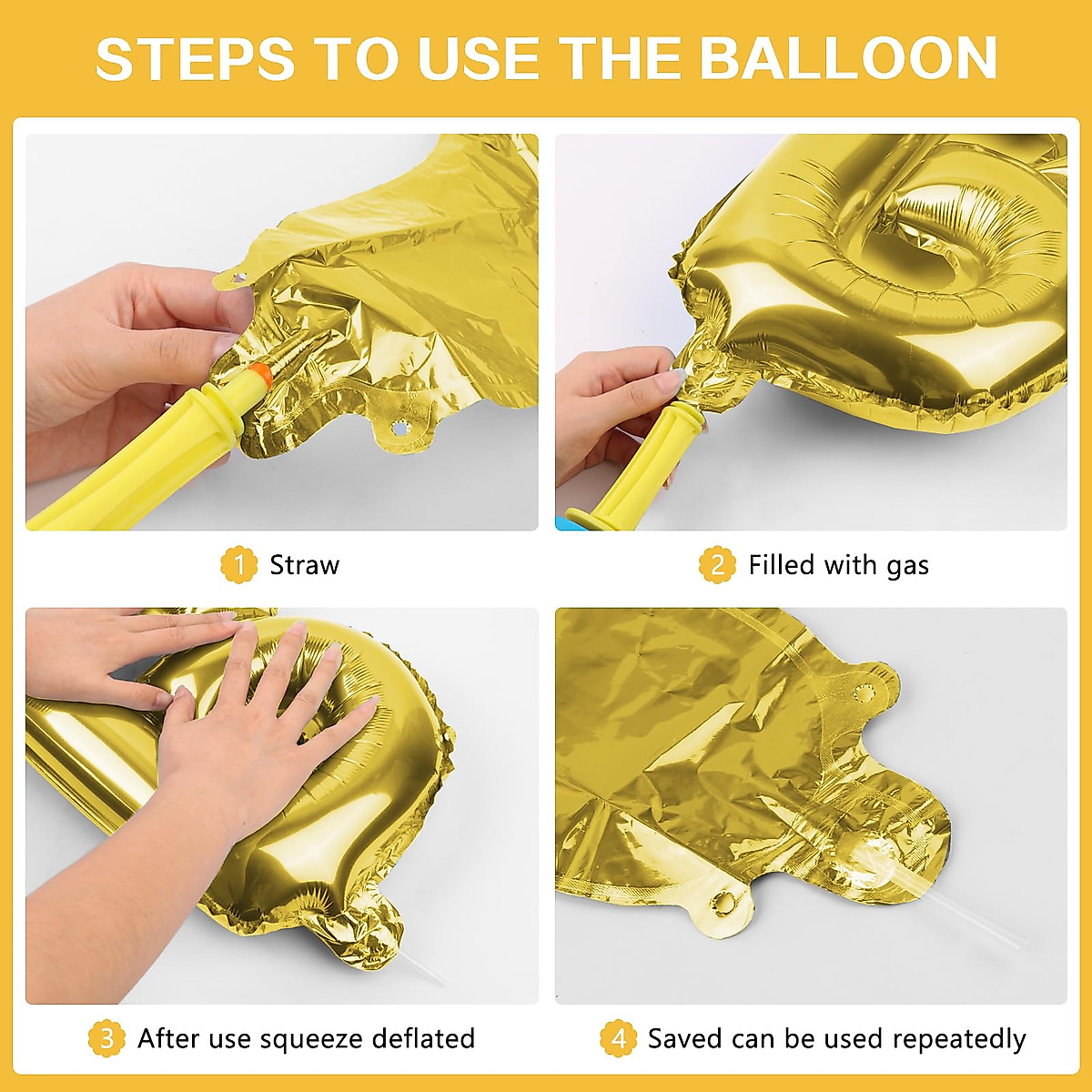 STEPS TO USE THE BALLOON

1 Straw

2 Filled with gas

3 After use squeeze deflated

4 Saved can be used repeatedly