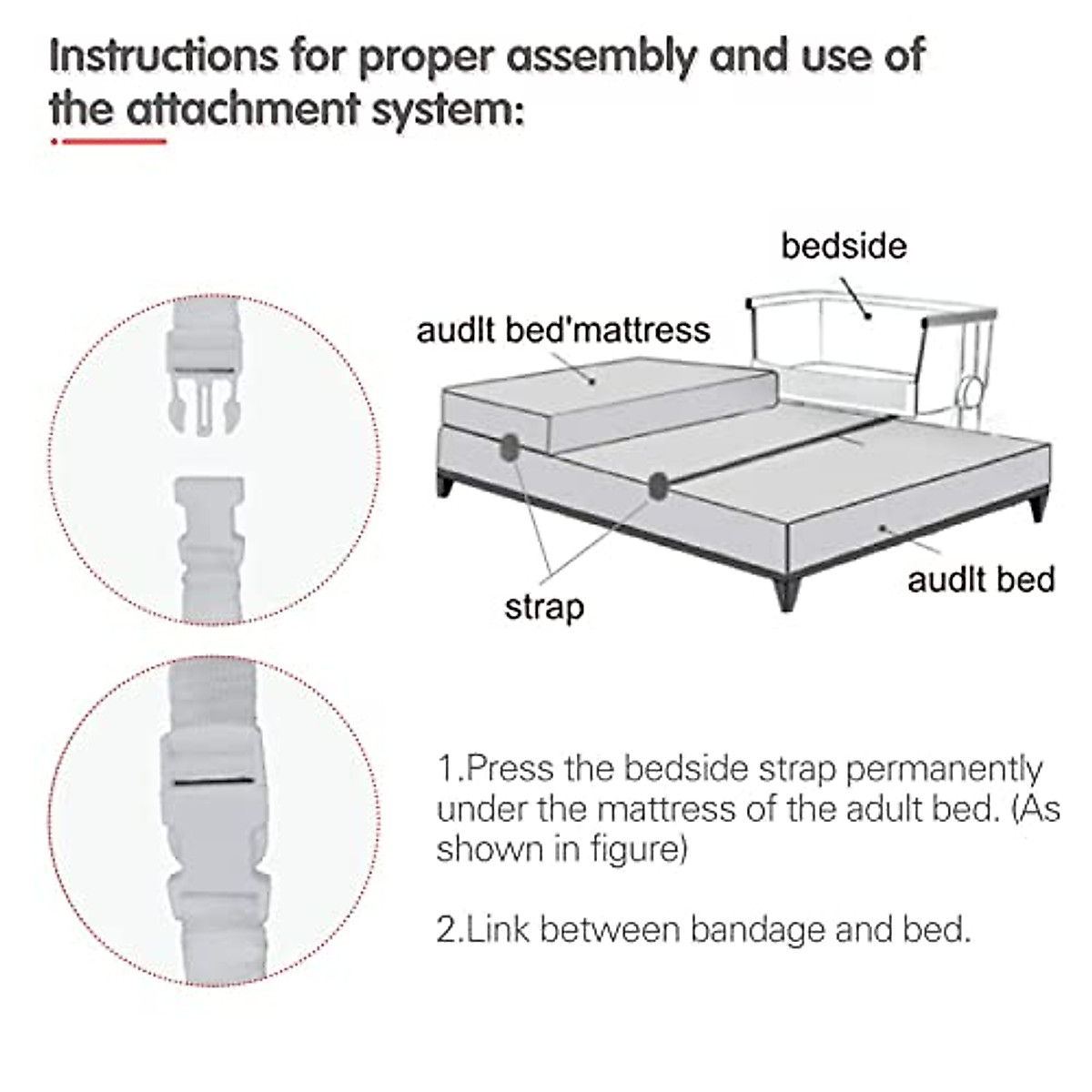 Instructions for proper assembly and use of the attachment system:

bedside

audlt bed'mattress

strap

audlt bed

1.Press the bedside strap permanently under the mattress of the adult bed. (As shown in figure)

2.Link between bandage and bed.