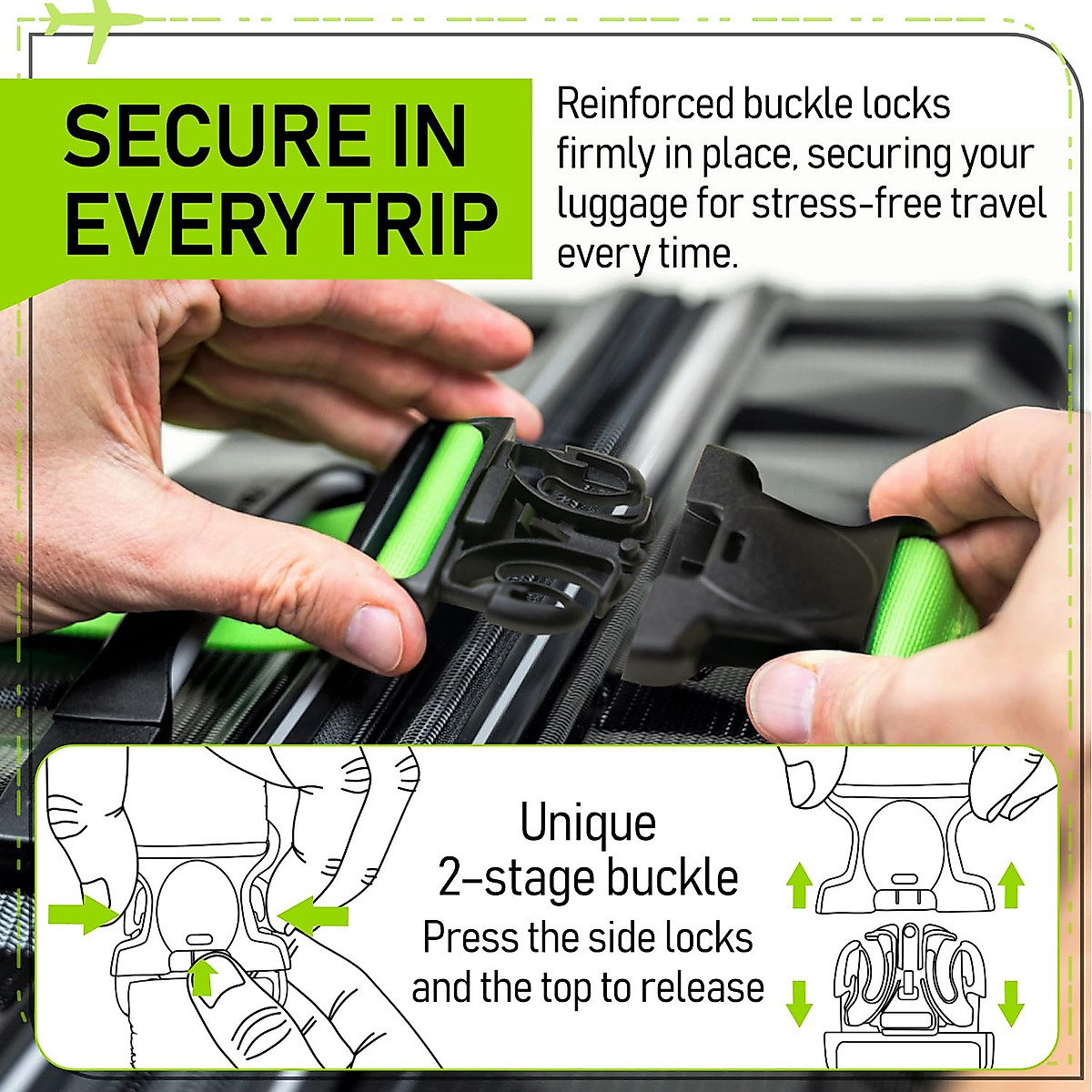 SECURE IN EVERY TRIP

Reinforced buckle locks firmly in place, securing your luggage for stress-free travel every time.

Unique 2-stage buckle
Press the side locks and the top to release