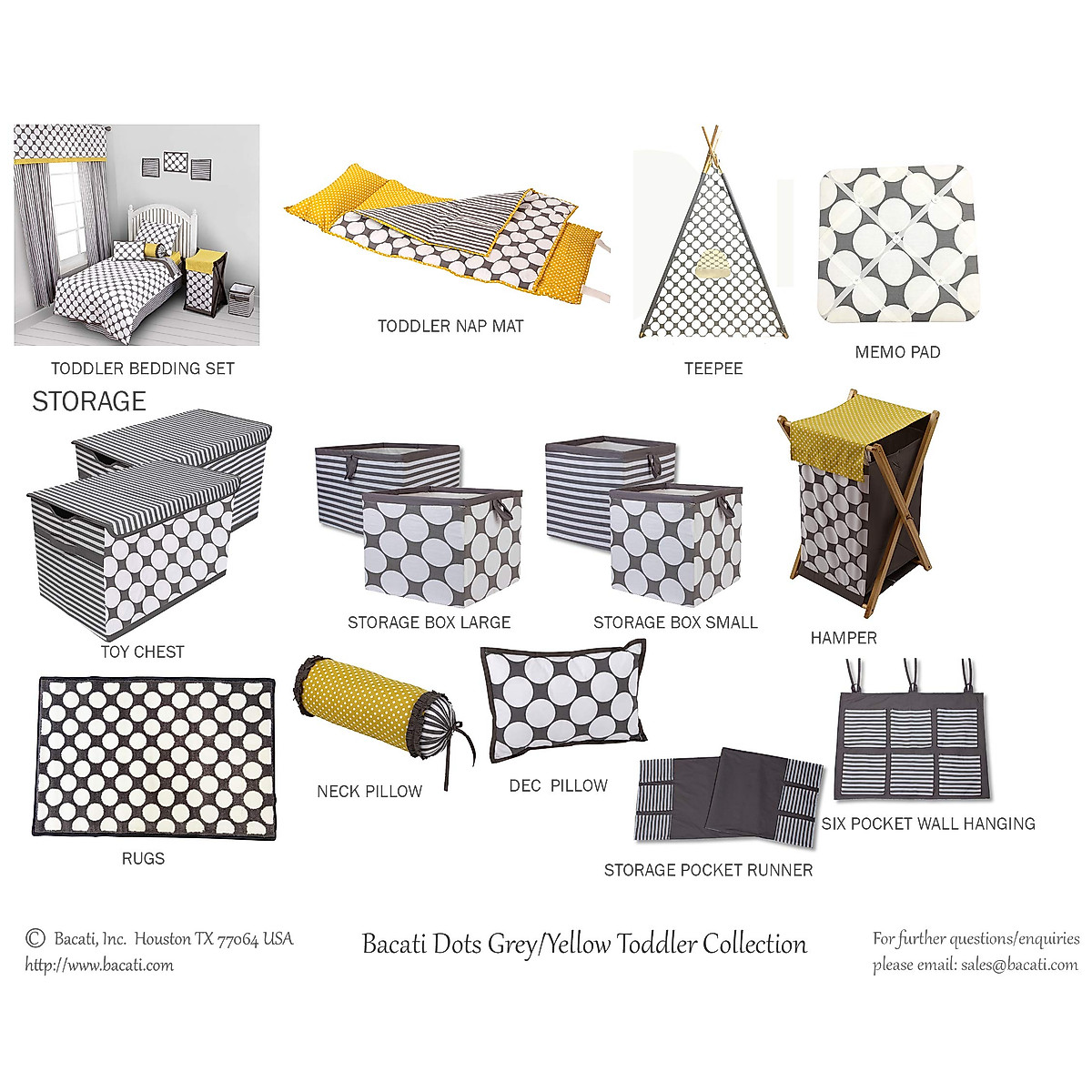 TODDLER BEDDING SET

TODDLER NAP MAT

TEEPEE

MEMO PAD

STORAGE

TOY CHEST

STORAGE BOX LARGE

STORAGE BOX SMALL

HAMPER

RUGS

NECK PILLOW

DEC PILLOW

STORAGE POCKET RUNNER

SIX POCKET WALL HANGING

© Bacati, Inc. Houston TX 77064 USA
http://www.bacati.com

Bacati Dots Grey/Yellow Toddler Collection

For further questions/enquiries
please email: sales@bacati.com