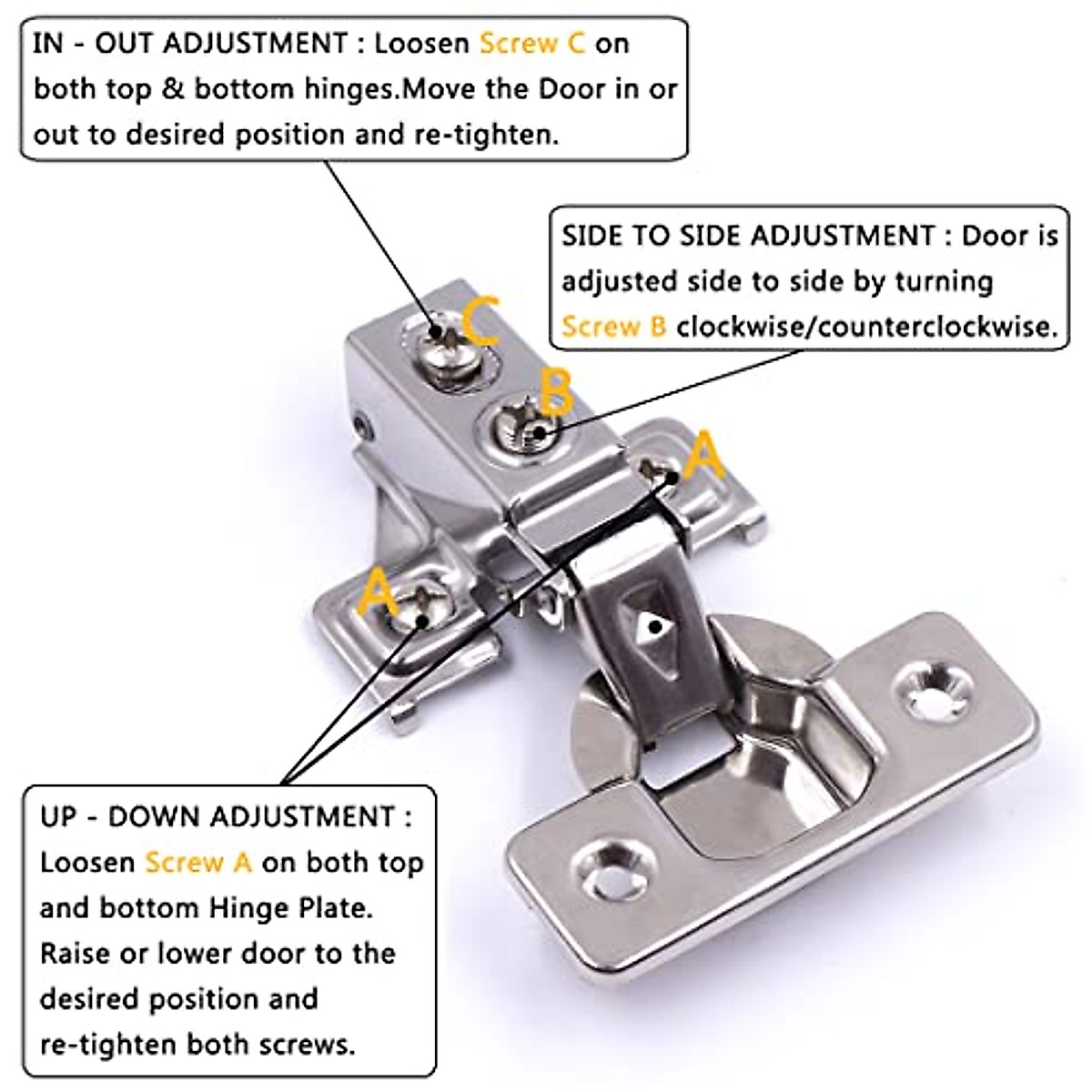 IN - OUT ADJUSTMENT : Loosen Screw C on both top & bottom hinges.Move the Door in or out to desired position and re-tighten.

SIDE TO SIDE ADJUSTMENT : Door is adjusted side to side by turning Screw B clockwise/counterclockwise.

C

B

A

A

UP - DOWN ADJUSTMENT : Loosen Screw A on both top and bottom Hinge Plate. Raise or lower door to the desired position and re-tighten both screws.