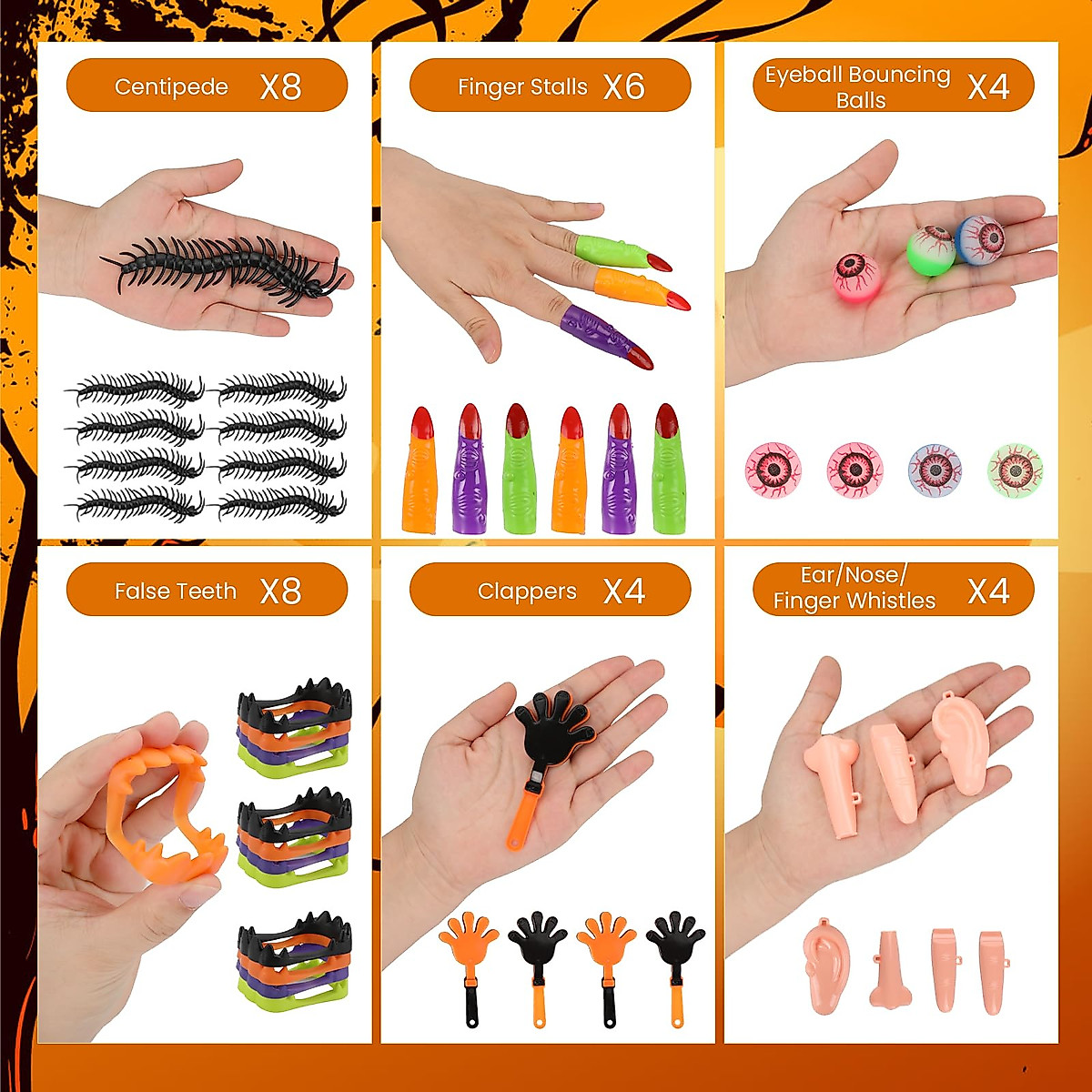 Centipede X8

Finger Stalls X6

Eyeball Bouncing Balls X4

False Teeth X8

Clappers X4

Ear/Nose/ Finger Whistles X4