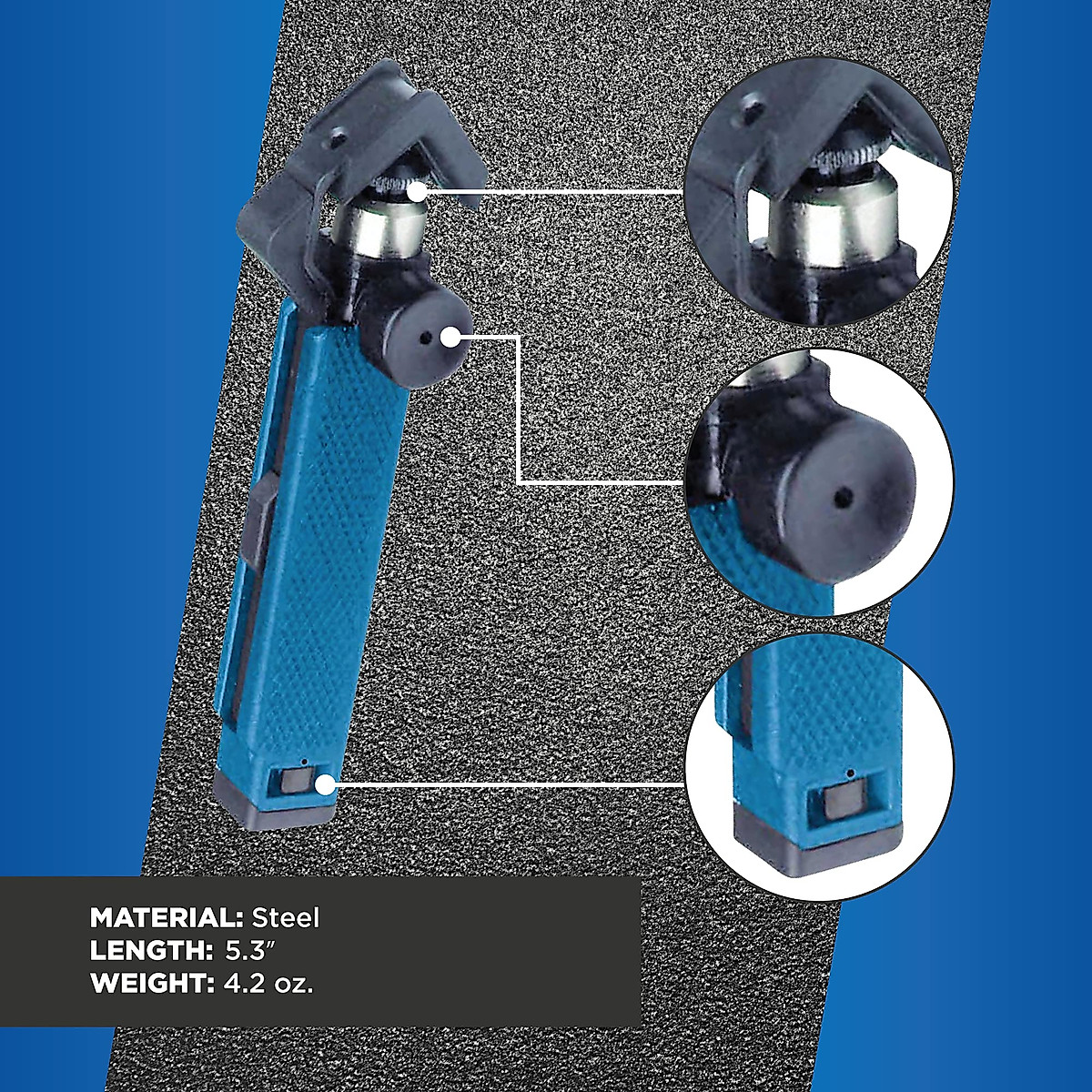 MATERIAL: Steel
LENGTH: 5.3″
WEIGHT: 4.2 oz.