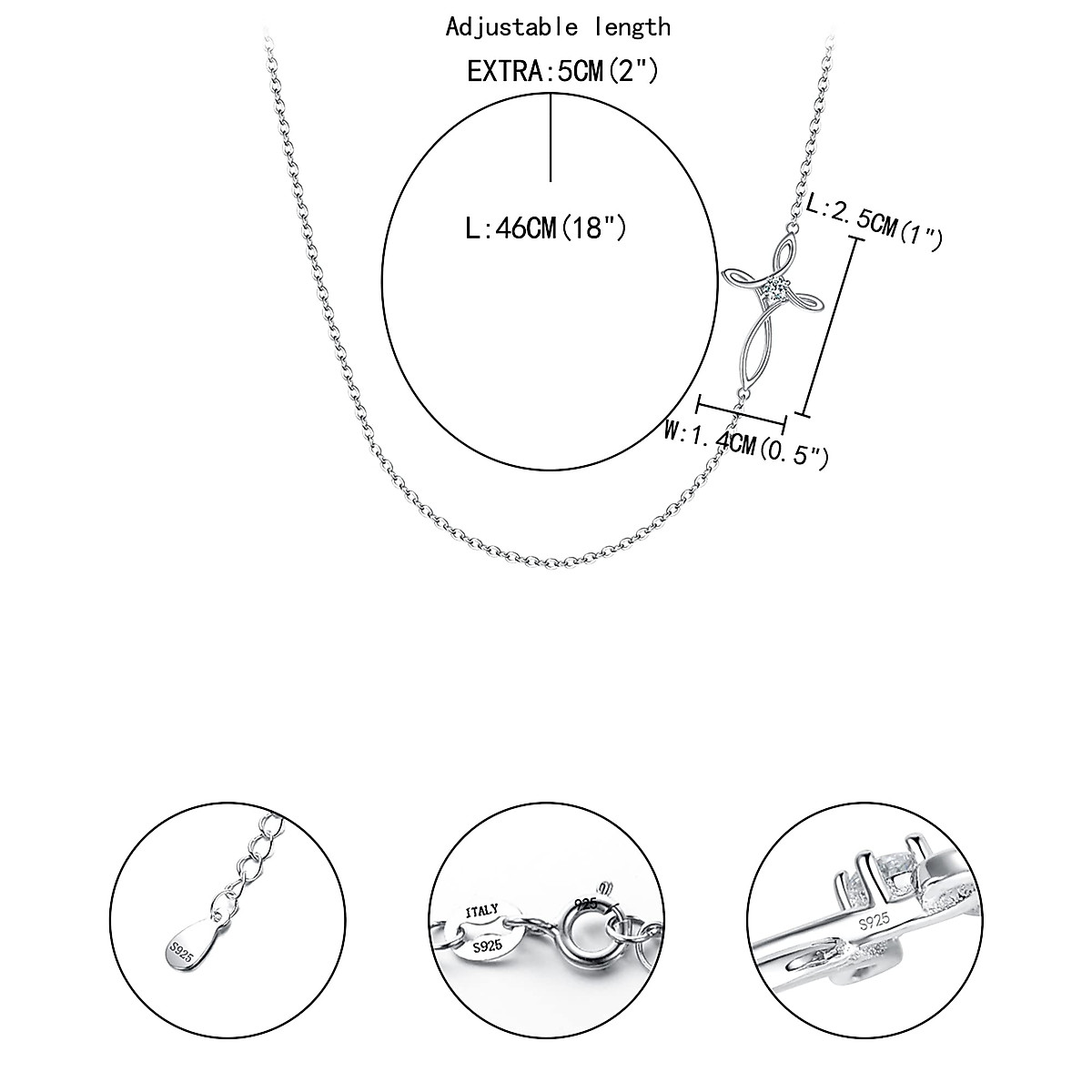 Adjustable length

EXTRA:5CM(2")

L:46CM(18")

L:2.5CM(1")

W:1.4CM(0.5")

S925

ITALY

S925

925

S925