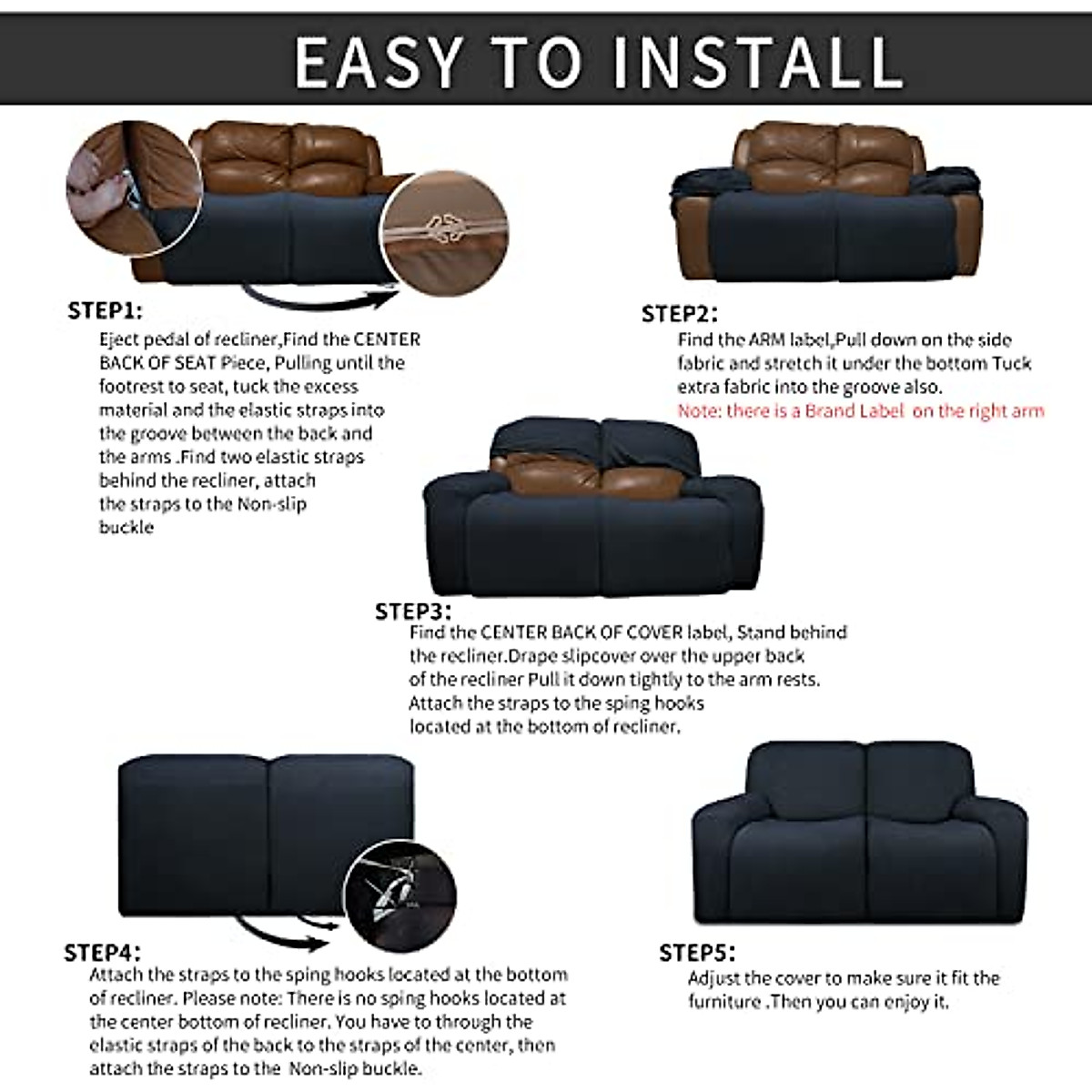 EASY TO INSTALL

STEP1:
Eject pedal of recliner,Find the CENTER BACK OF SEAT Piece, Pulling until the footrest to seat, tuck the excess material and the elastic straps into the groove between the back and the arms .Find two elastic straps behind the recliner, attach the straps to the Non-slip buckle

STEP2:
Find the ARM label,Pull down on the side fabric and stretch it under the bottom Tuck extra fabric into the groove also.
Note: there is a Brand Label on the right arm

STEP3:
Find the CENTER BACK OF COVER label, Stand behind the recliner.Drape slipcover over the upper back of the recliner Pull it down tightly to the arm rests. Attach the straps to the sping hooks located at the bottom of recliner.

STEP4:
Attach the straps to the sping hooks located at the bottom of recliner. Please note: There is no sping hooks located at the center bottom of recliner. You have to through the elastic straps of the back to the straps of the center, then attach the straps to the Non-slip buckle.

STEP5:
Adjust the cover to make sure it fit the furniture .Then you can enjoy it.