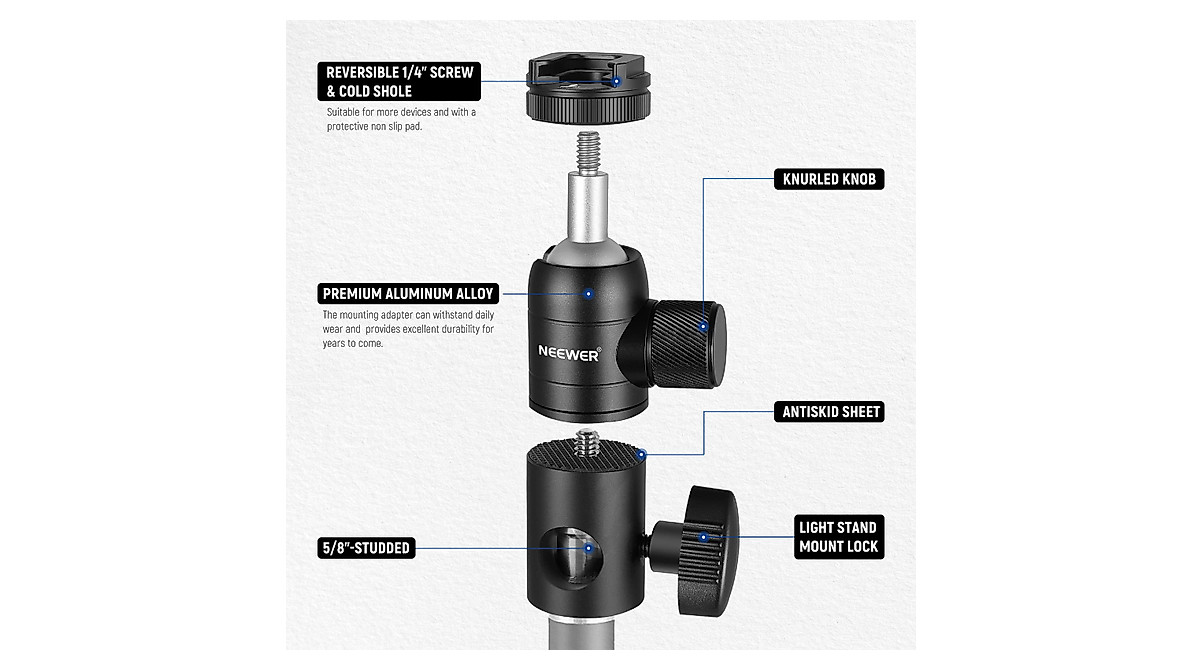 REVERSIBLE 1/4" SCREW & COLD SHOLE

Suitable for more devices and with a protective non slip pad.

KNURLED KNOB

PREMIUM ALUMINUM ALLOY

The mounting adapter can withstand daily wear and provides excellent durability for years to come.

NEEWER®

ANTISKID SHEET

5/8"-STUDDED

LIGHT STAND MOUNT LOCK