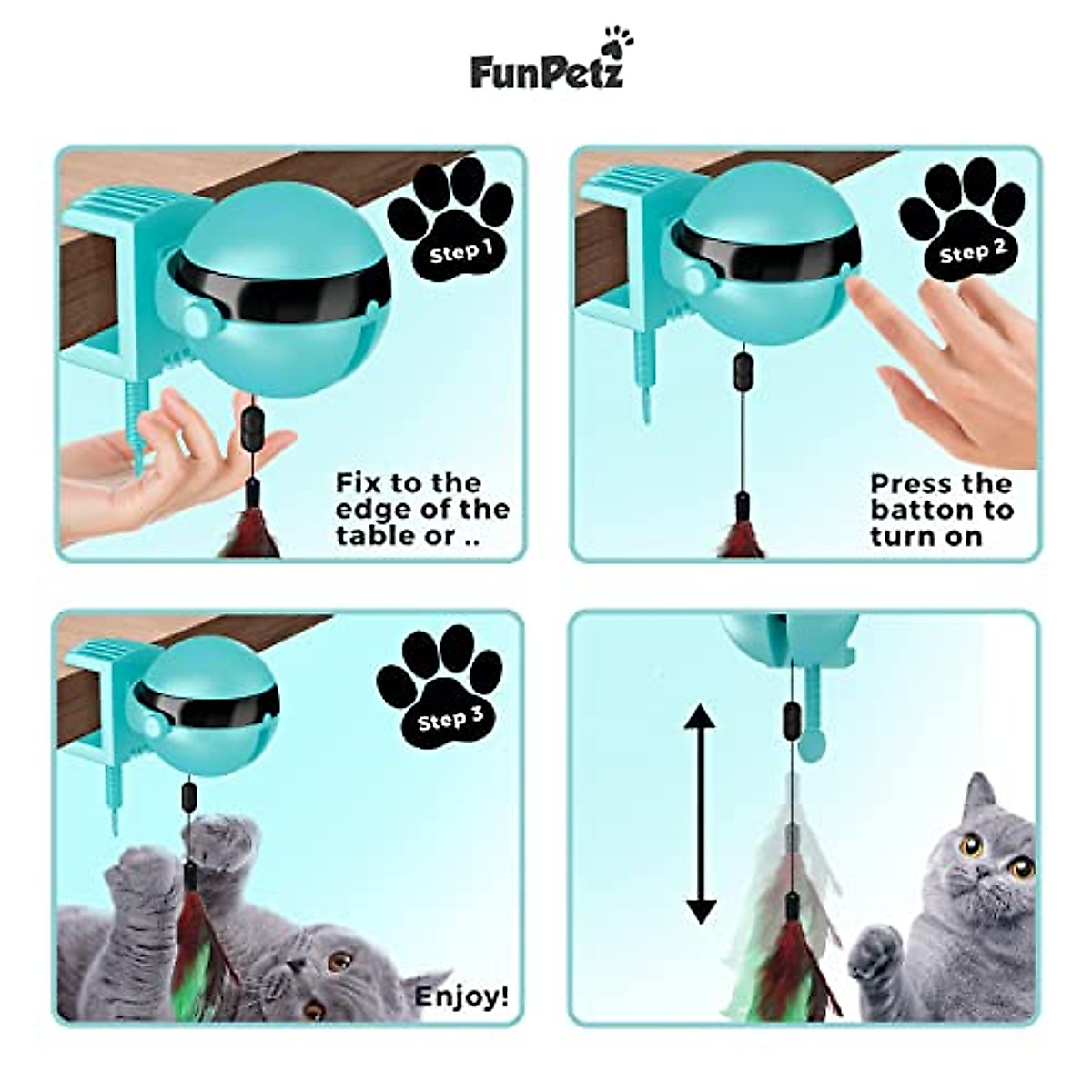 FunPetz

Step 1

Fix to the edge of the table or ..

Step 2

Press the batton to turn on

Step 3

Enjoy!