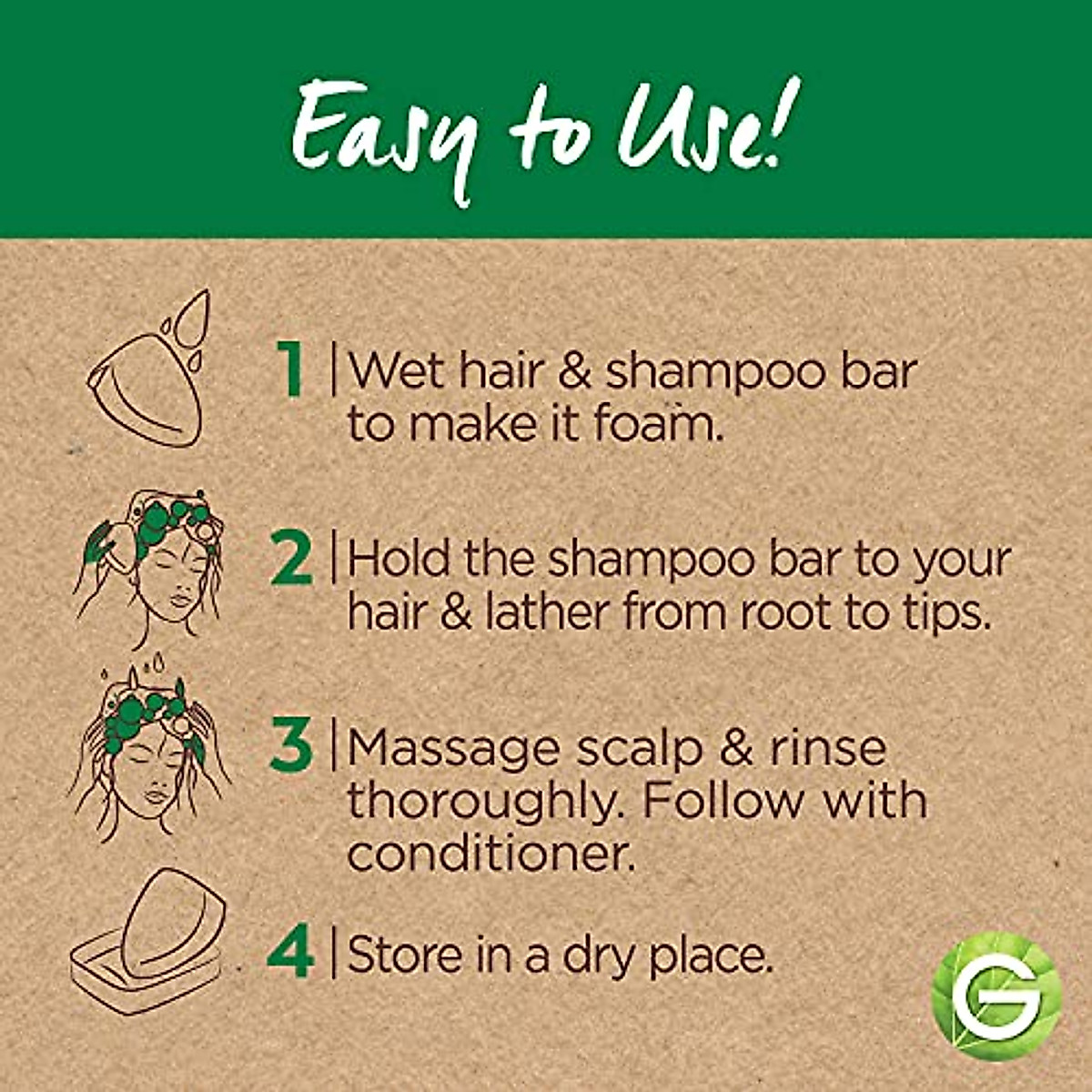 Easy to Use!

1 | Wet hair & shampoo bar to make it foam.

2 | Hold the shampoo bar to your hair & lather from root to tips.

3 | Massage scalp & rinse thoroughly. Follow with conditioner.

4 | Store in a dry place.

G