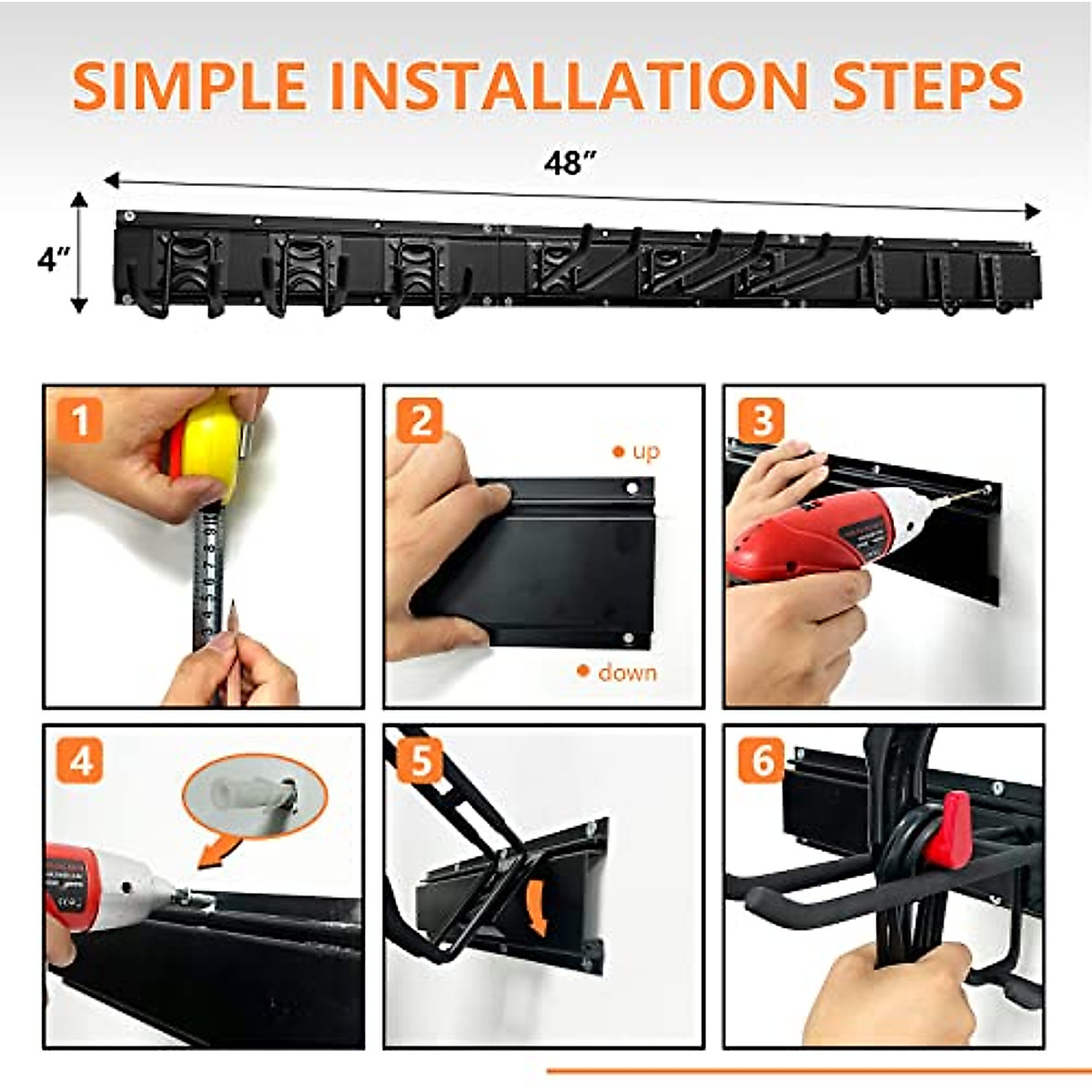 SIMPLE INSTALLATION STEPS

48″

4″

1

2

up

down

3

4

5

6