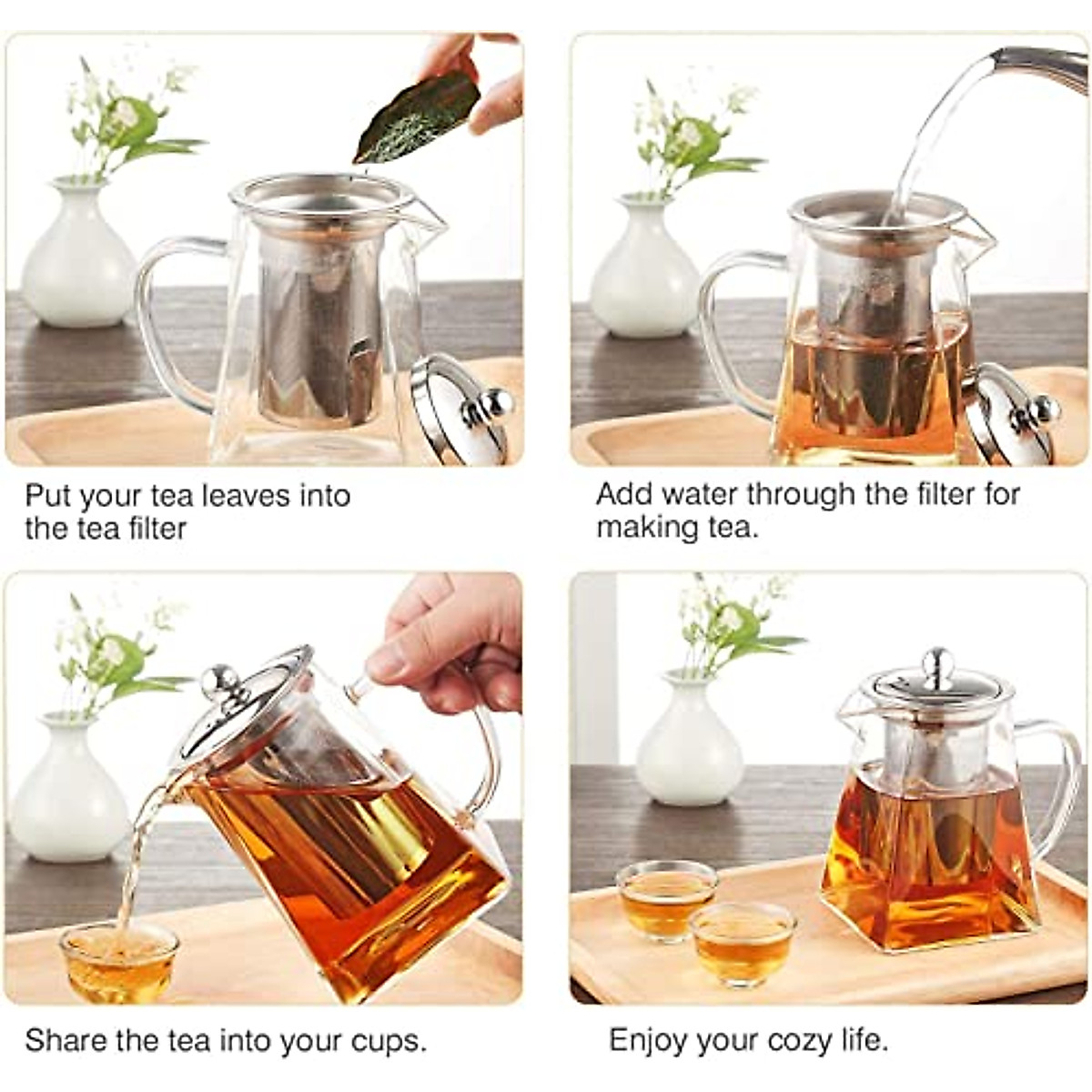 Put your tea leaves into the tea filter

Add water through the filter for making tea.

Share the tea into your cups.

Enjoy your cozy life.