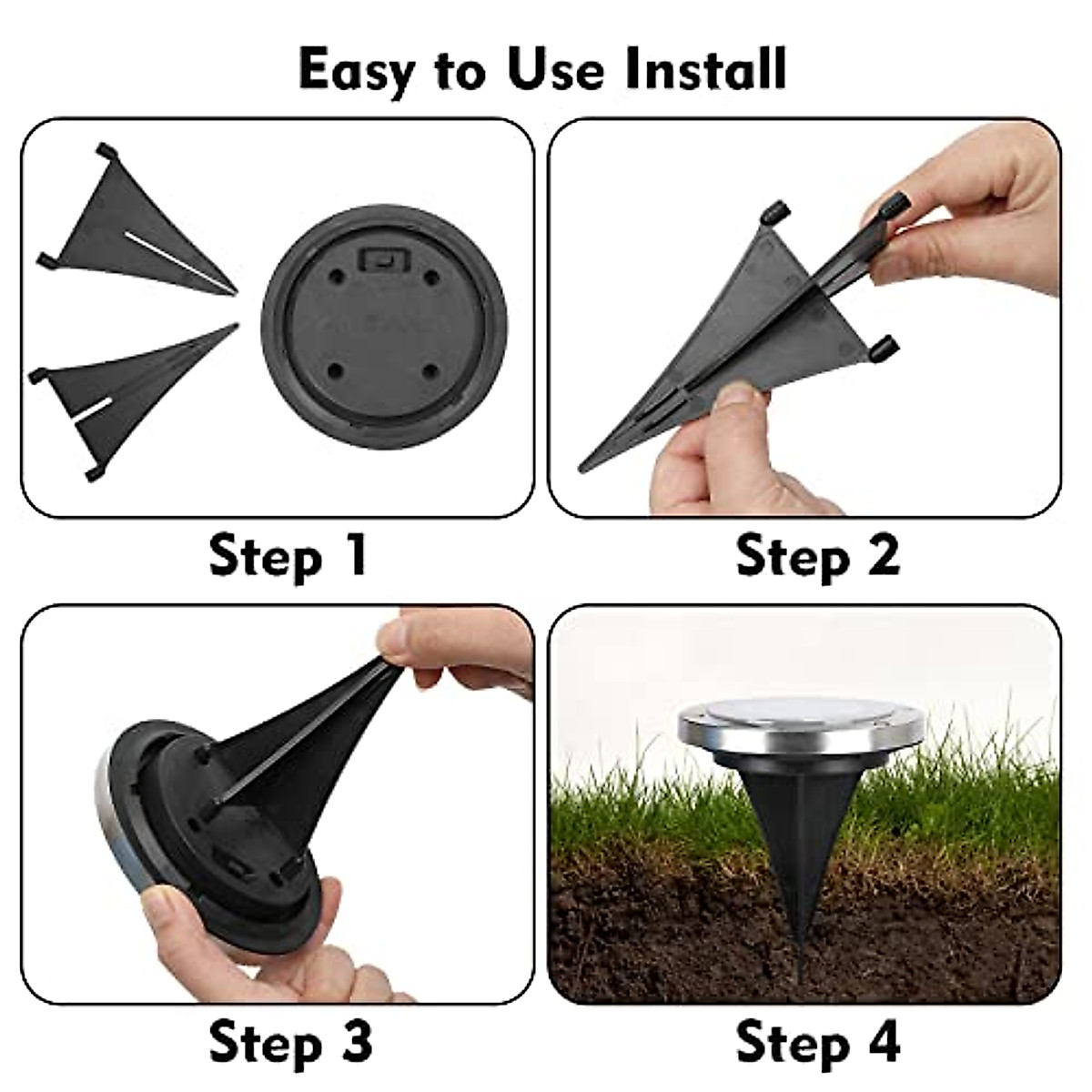 Easy to Use Install

Step 1

Step 2

Step 3

Step 4