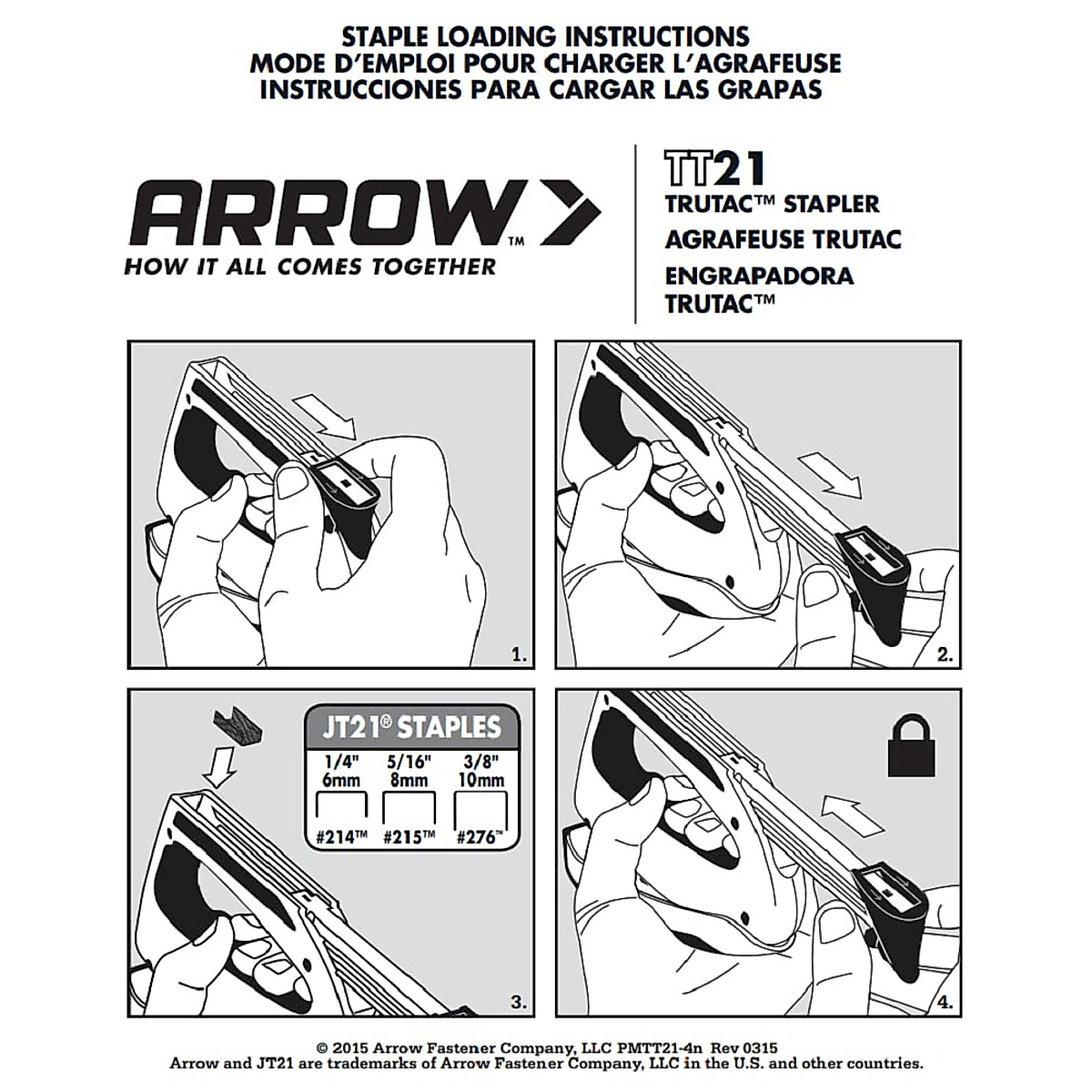 STAPLE LOADING INSTRUCTIONS
MODE D'EMPLOI POUR CHARGER L'AGRAFEUSE
INSTRUCCIONES PARA CARGAR LAS GRAPAS

ARROW™
HOW IT ALL COMES TOGETHER

TT21
TRUTAC™ STAPLER
AGRAFEUSE TRUTAC
ENGRAPADORA TRUTAC™

1.

2.

JT21® STAPLES

| 1/4" 6mm | 5/16" 8mm | 3/8" 10mm |
|---|---|---|
| #214™ | #215™ | #276™ |

3.

4.

© 2015 Arrow Fastener Company, LLC PMTT21-4n Rev 0315
Arrow and JT21 are trademarks of Arrow Fastener Company, LLC in the U.S. and other countries.