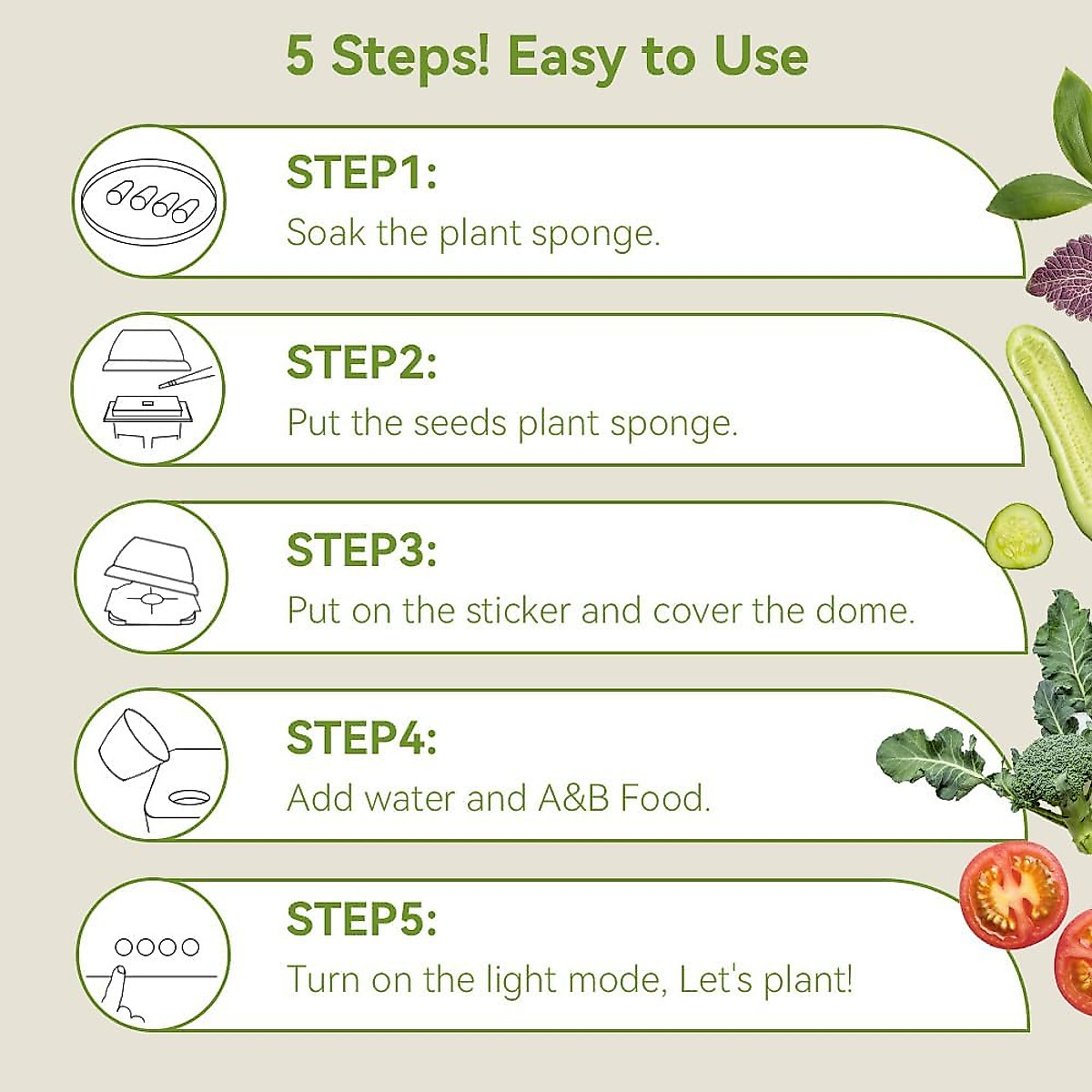 5 Steps! Easy to Use

STEP1:
Soak the plant sponge.

STEP2:
Put the seeds plant sponge.

STEP3:
Put on the sticker and cover the dome.

STEP4:
Add water and A&B Food.

STEP5:
Turn on the light mode, Let's plant!