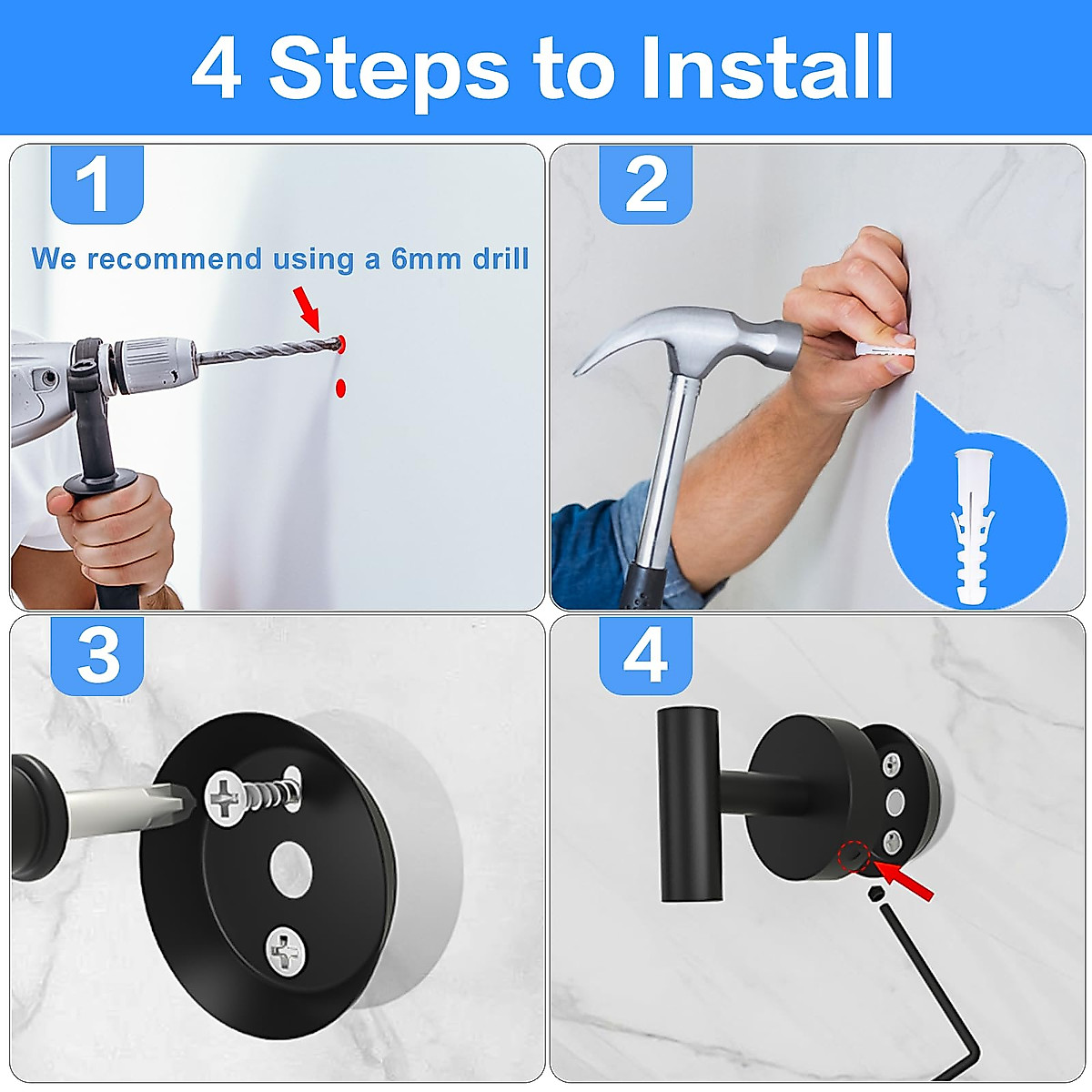 4 Steps to Install

1

We recommend using a 6mm drill

2

3

4