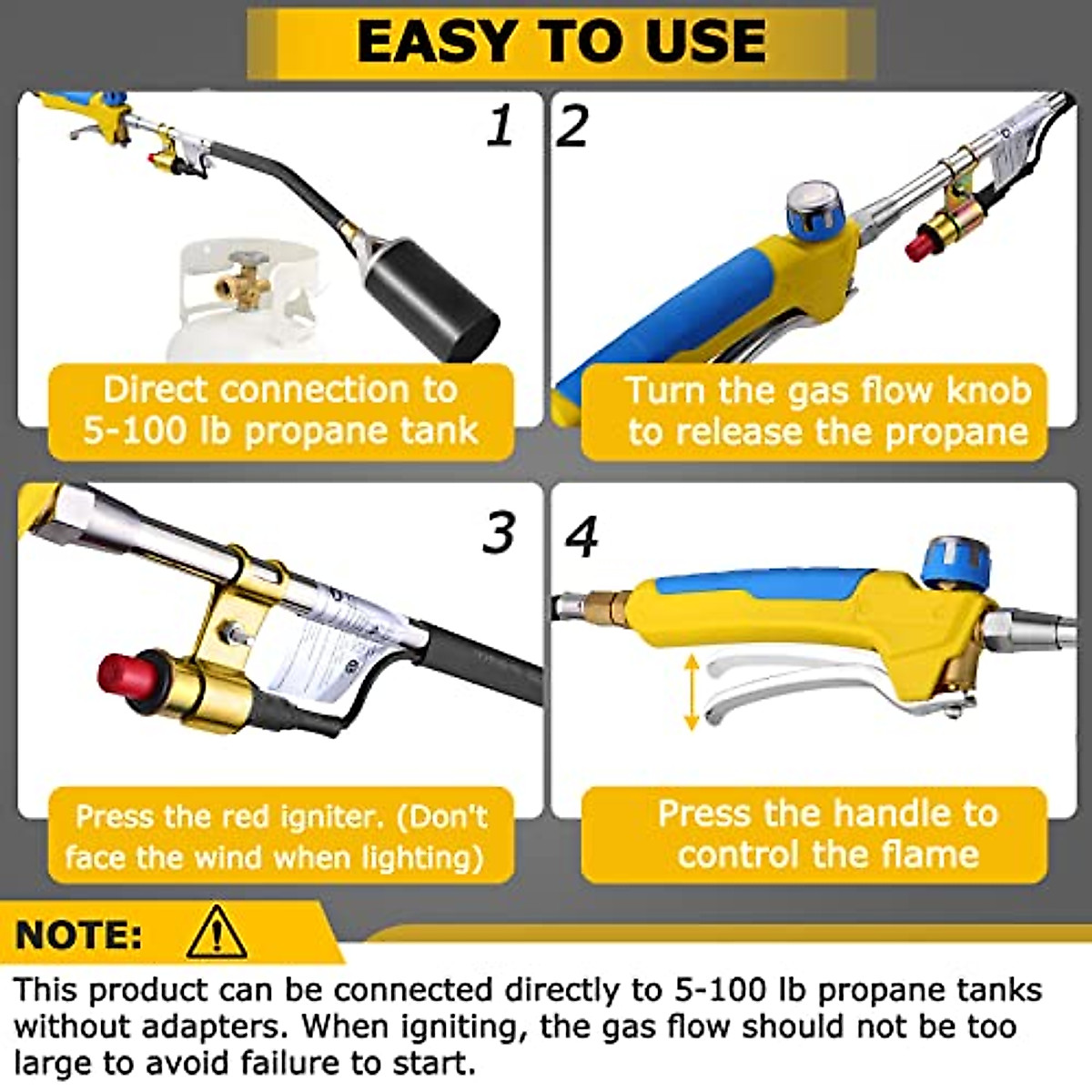 EASY TO USE

1

Direct connection to 5-100 lb propane tank

2

Turn the gas flow knob to release the propane

3

Press the red igniter. (Don't face the wind when lighting)

4

Press the handle to control the flame

NOTE:

This product can be connected directly to 5-100 lb propane tanks without adapters. When igniting, the gas flow should not be too large to avoid failure to start.