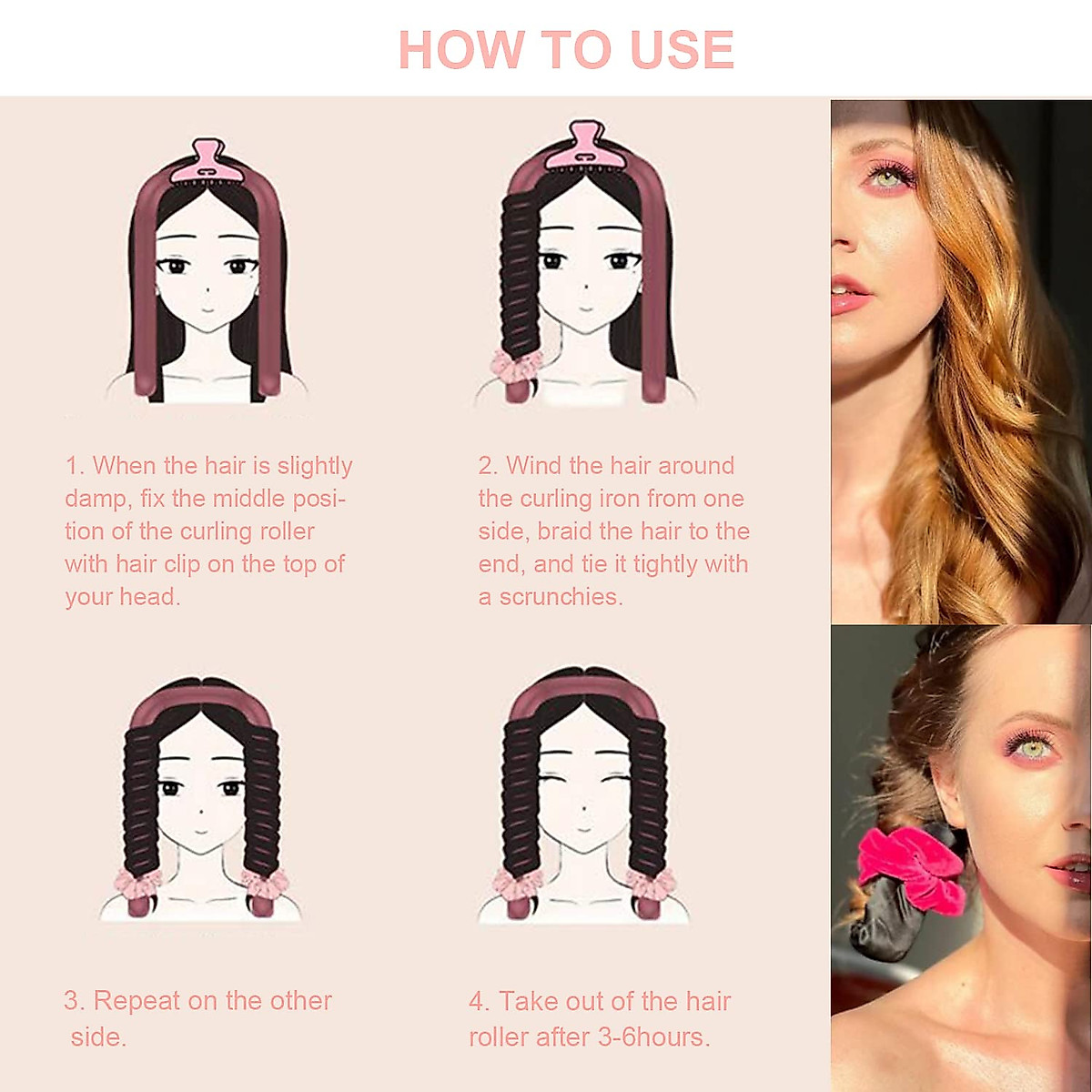 HOW TO USE

1. When the hair is slightly damp, fix the middle position of the curling roller with hair clip on the top of your head.

2. Wind the hair around the curling iron from one side, braid the hair to the end, and tie it tightly with a scrunchies.

3. Repeat on the other side.

4. Take out of the hair roller after 3-6hours.