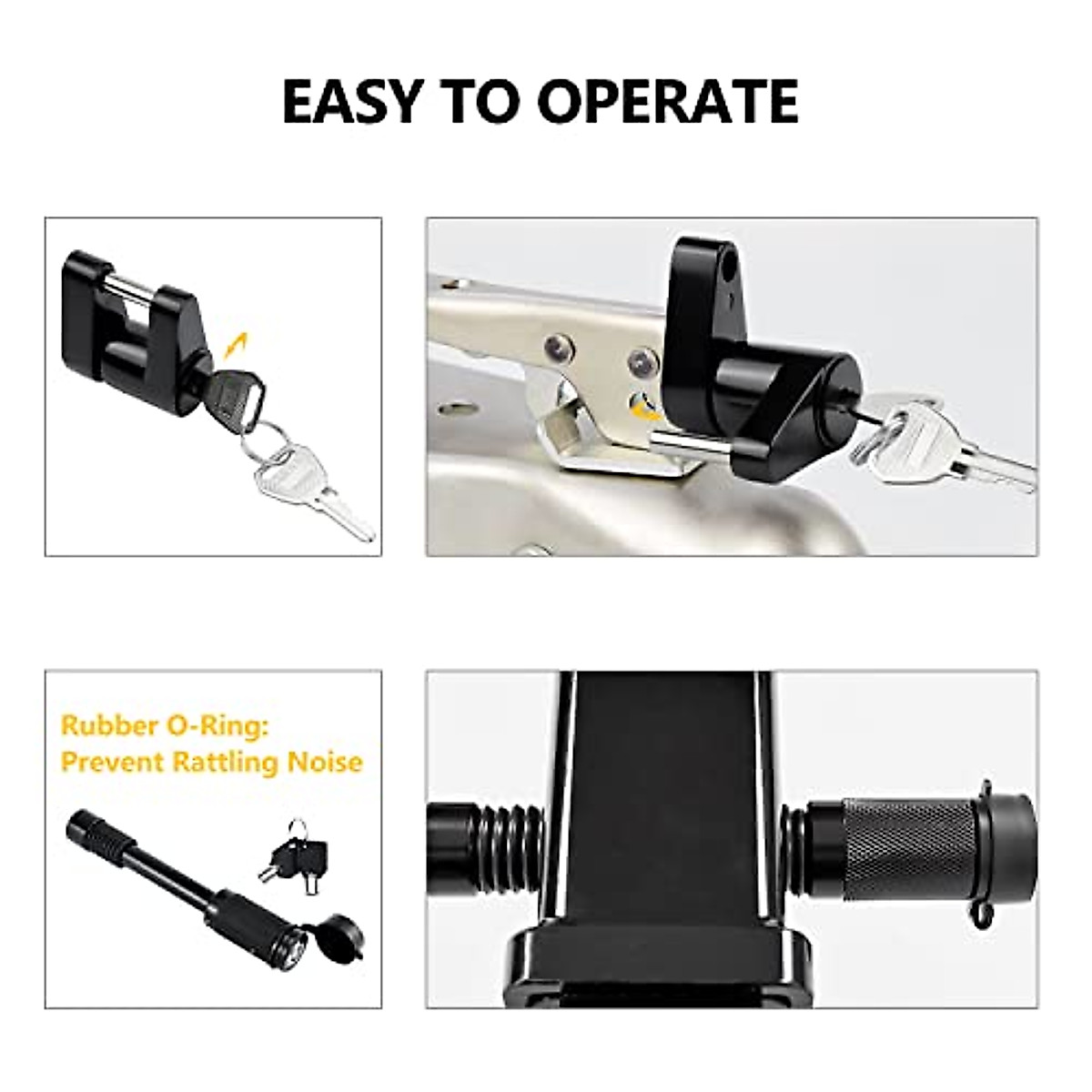 EASY TO OPERATE

Rubber O-Ring:
Prevent Rattling Noise