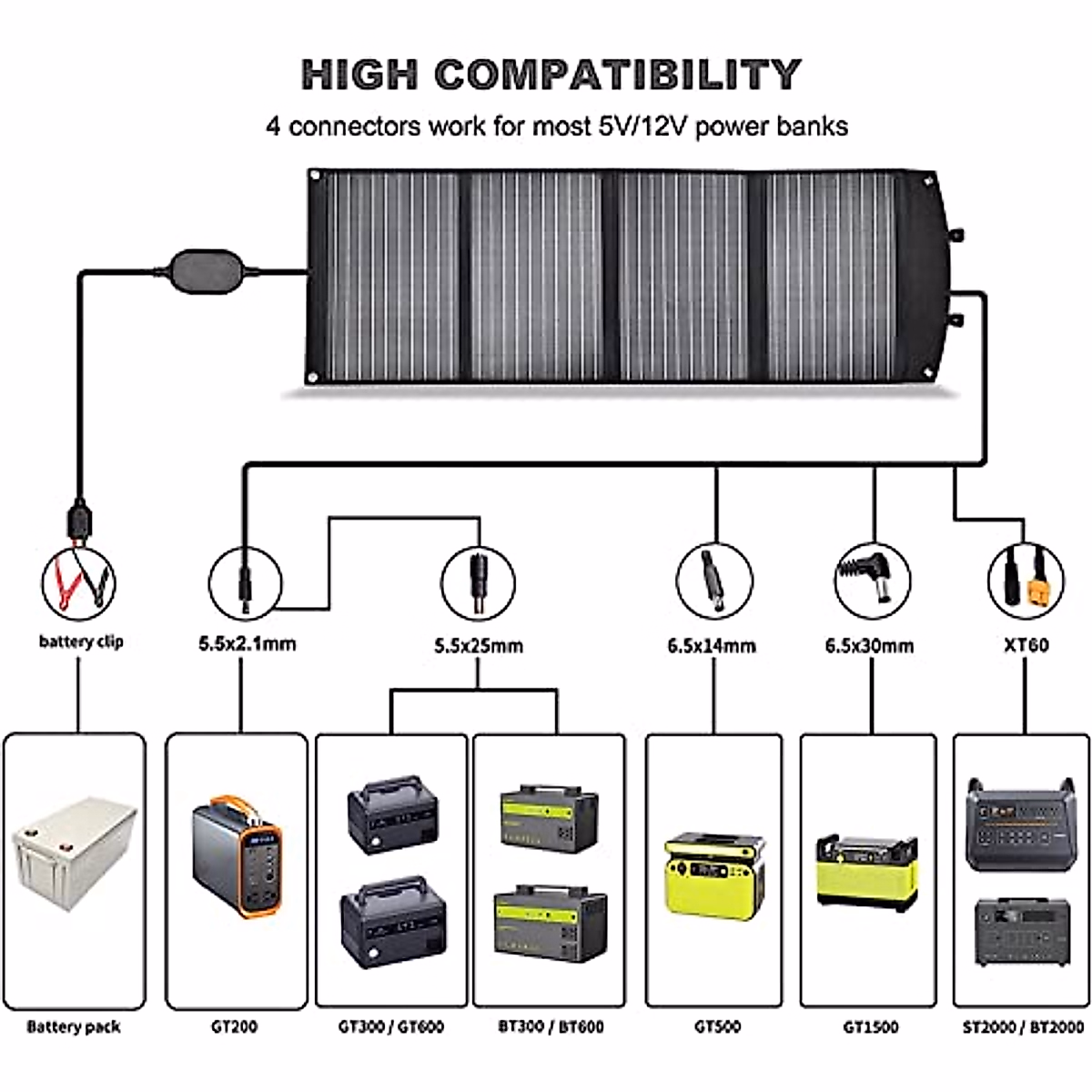 HIGH COMPATIBILITY

4 connectors work for most 5V/12V power banks

battery clip

5.5x2.1mm

5.5x25mm

6.5x14mm

6.5x30mm

XT60

Battery pack

GT200

GT300 / GT600

BT300 / BT600

GT500

GT1500

ST2000 / BT2000