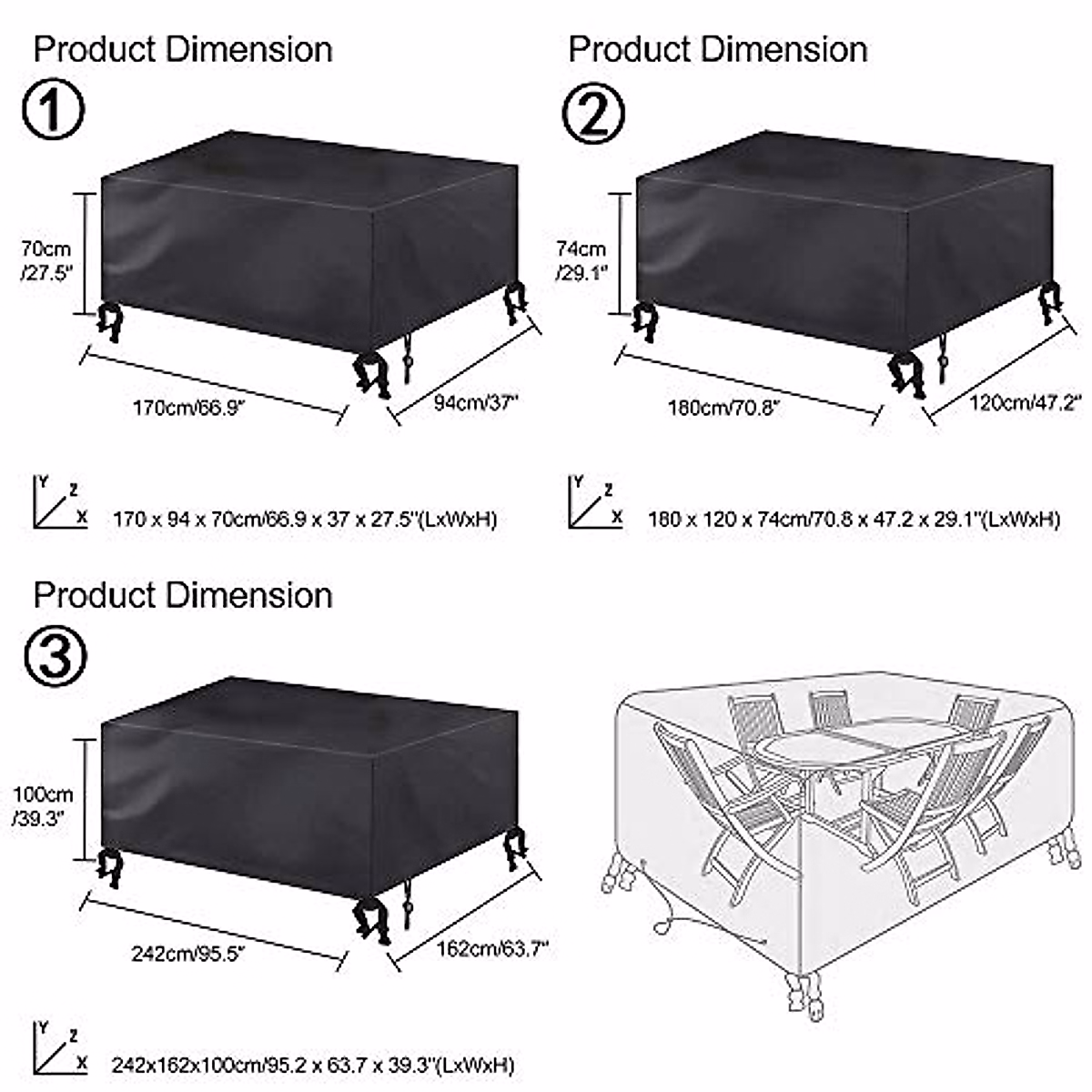 Product Dimension

①

70cm /27.5"

170cm/66.9"

94cm/37"

Y Z X

170 x 94 x 70cm/66.9 x 37 x 27.5"(LxWxH)

Product Dimension

②

74cm /29.1"

180cm/70.8"

120cm/47.2"

Y Z X

180 x 120 x 74cm/70.8 x 47.2 x 29.1"(LxWxH)

Product Dimension

③

100cm /39.3"

242cm/95.5"

162cm/63.7"

Y Z X

242x162x100cm/95.2 x 63.7 x 39.3"(LxWxH)