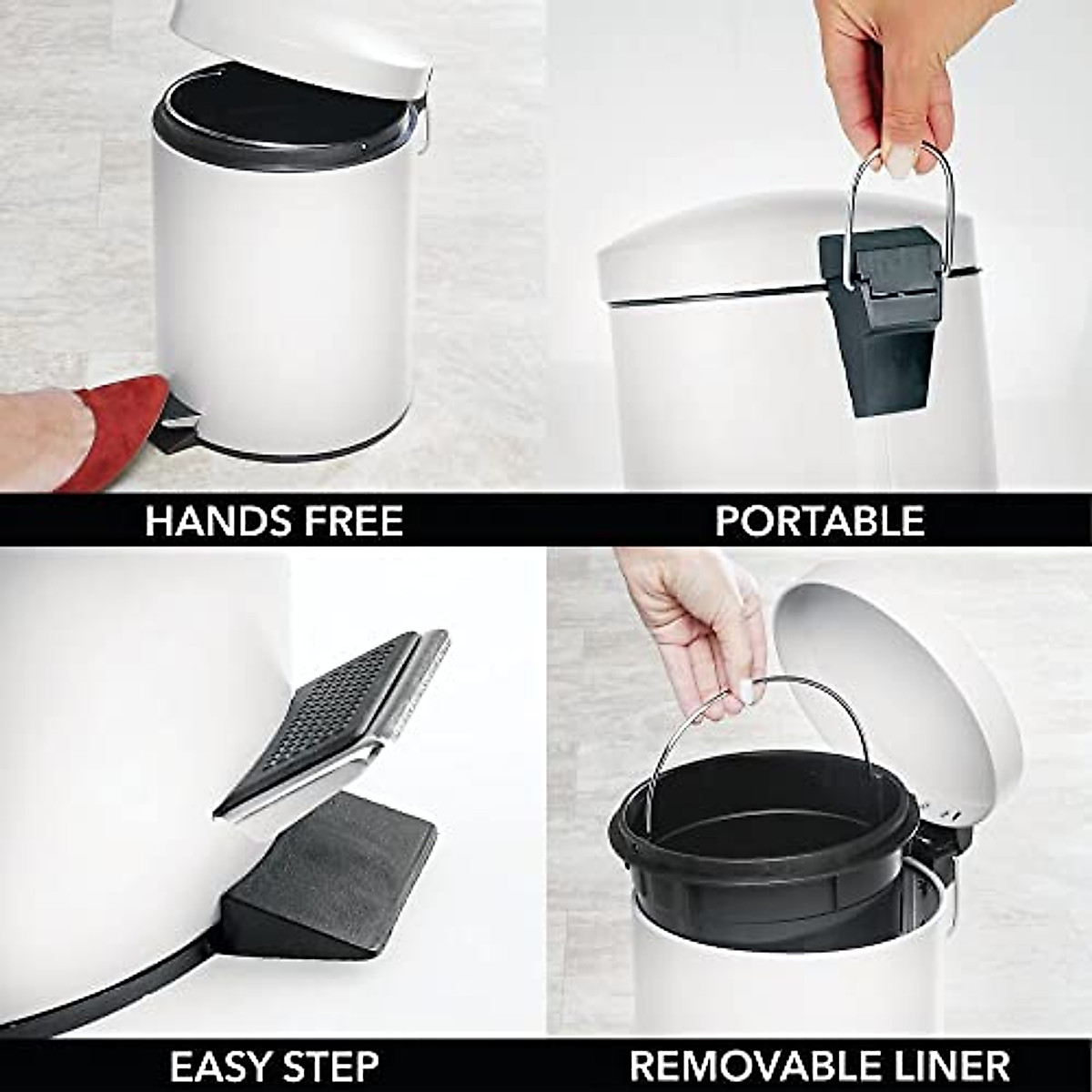 HANDS FREE

PORTABLE

EASY STEP

REMOVABLE LINER