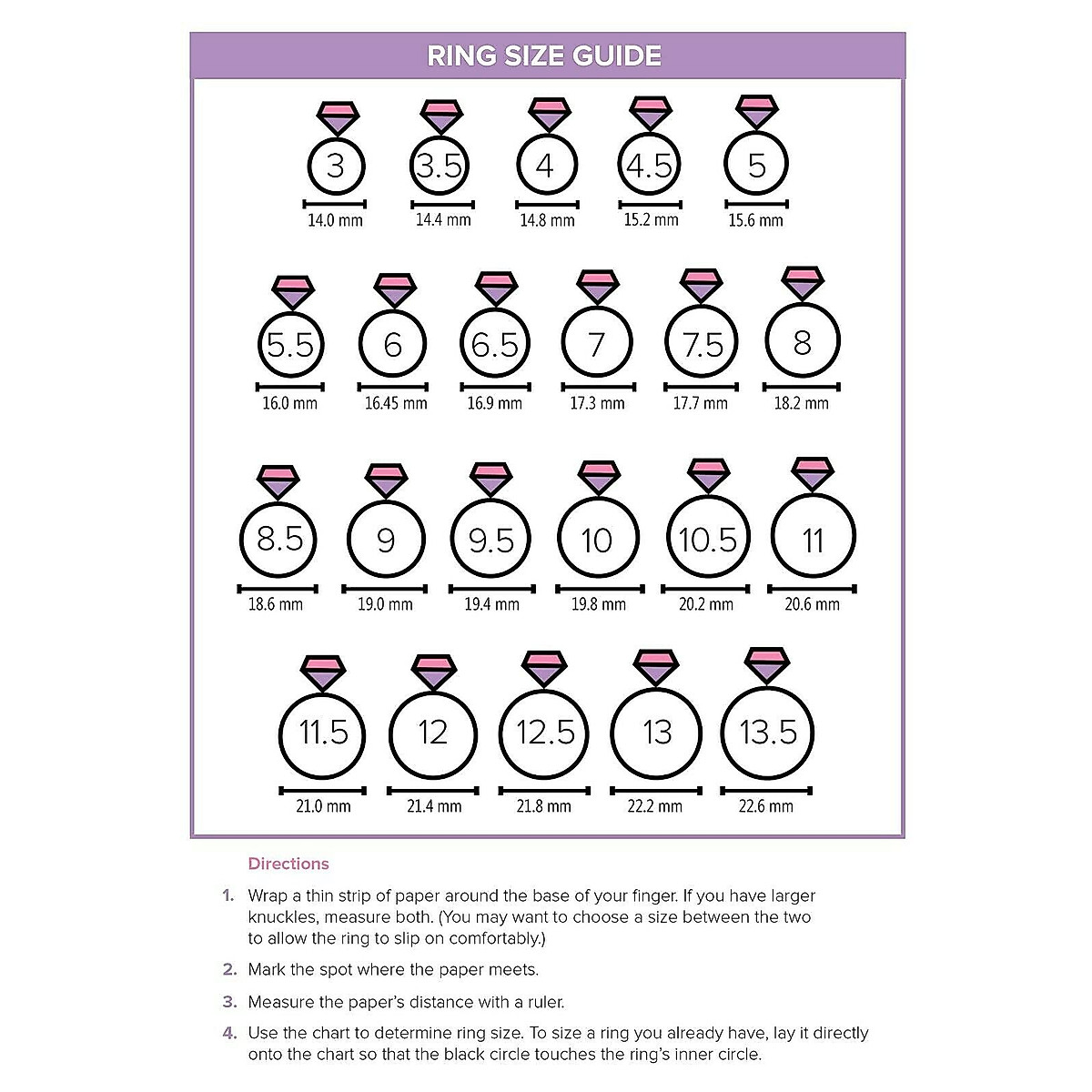 RING SIZE GUIDE

3
14.0 mm

3.5
14.4 mm

4
14.8 mm

4.5
15.2 mm

5
15.6 mm

5.5
16.0 mm

6
16.45 mm

6.5
16.9 mm

7
17.3 mm

7.5
17.7 mm

8
18.2 mm

8.5
18.6 mm

9
19.0 mm

9.5
19.4 mm

10
19.8 mm

10.5
20.2 mm

11
20.6 mm

11.5
21.0 mm

12
21.4 mm

12.5
21.8 mm

13
22.2 mm

13.5
22.6 mm

Directions

1. Wrap a thin strip of paper around the base of your finger. If you have larger knuckles, measure both. (You may want to choose a size between the two to allow the ring to slip on comfortably.)

2. Mark the spot where the paper meets.

3. Measure the paper's distance with a ruler.

4. Use the chart to determine ring size. To size a ring you already have, lay it directly onto the chart so that the black circle touches the ring's inner circle.