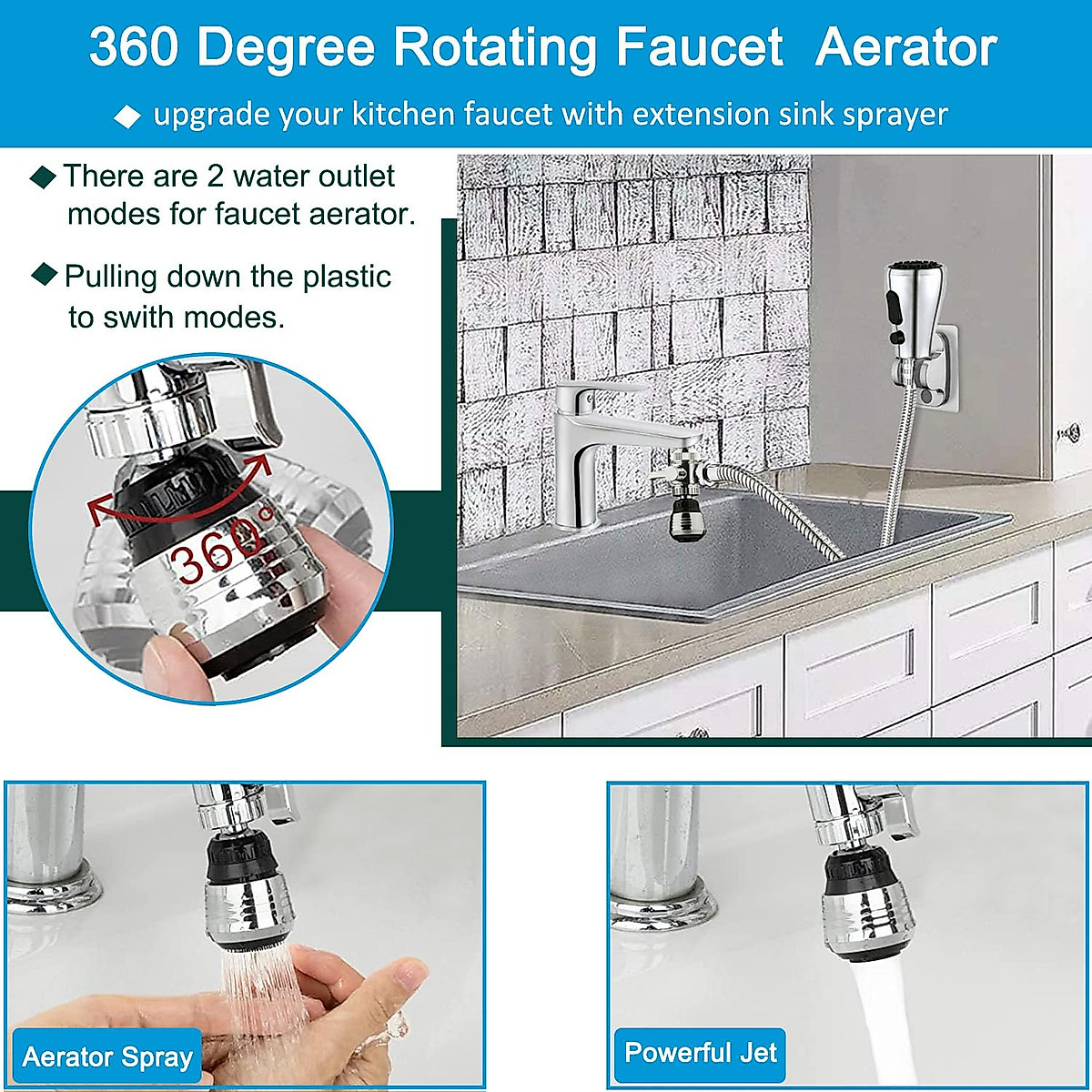 360 Degree Rotating Faucet Aerator

◆ upgrade your kitchen faucet with extension sink sprayer

◆ There are 2 water outlet modes for faucet aerator.

◆ Pulling down the plastic to swith modes.

360°

Aerator Spray

Powerful Jet