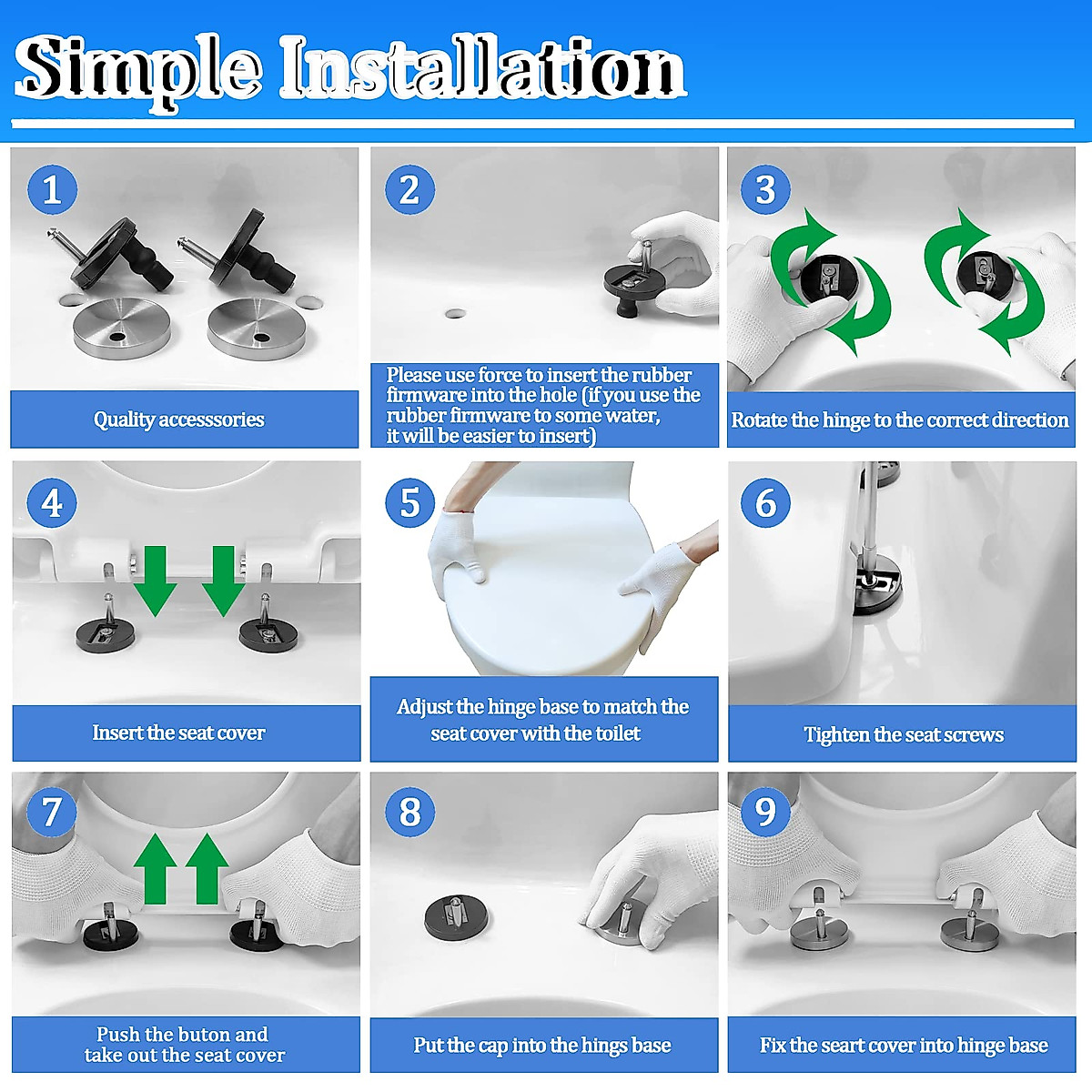 Simple Installation

1

Quality accesssories

2

Please use force to insert the rubber firmware into the hole (if you use the rubber firmware to some water, it will be easier to insert)

3

Rotate the hinge to the correct direction

4

Insert the seat cover

5

Adjust the hinge base to match the seat cover with the toilet

6

Tighten the seat screws

7

Push the buton and take out the seat cover

8

Put the cap into the hings base

9

Fix the seart cover into hinge base