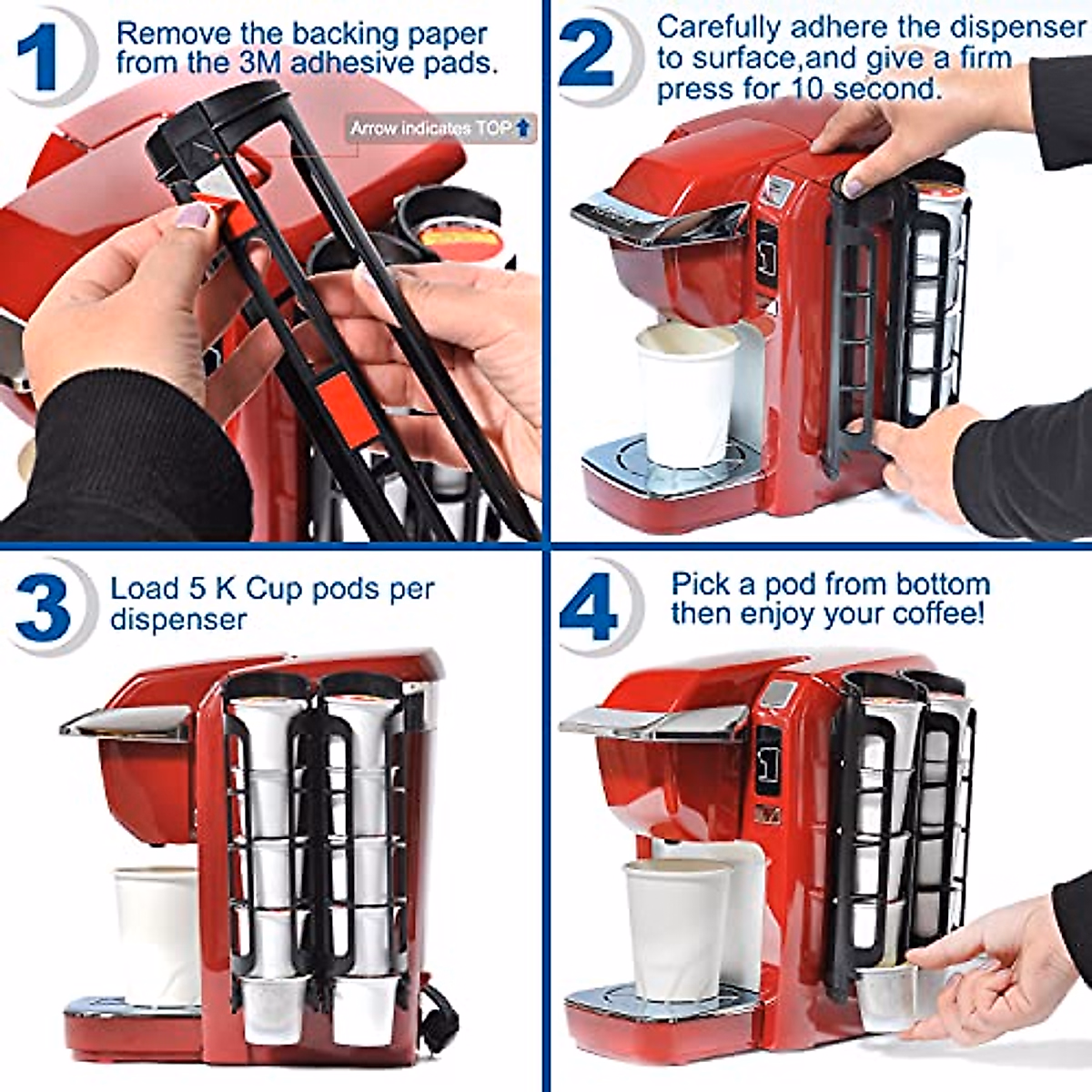 1 Remove the backing paper from the 3M adhesive pads.

Arrow indicates TOP

2 Carefully adhere the dispenser to surface,and give a firm press for 10 second.

3 Load 5 K Cup pods per dispenser

4 Pick a pod from bottom then enjoy your coffee!