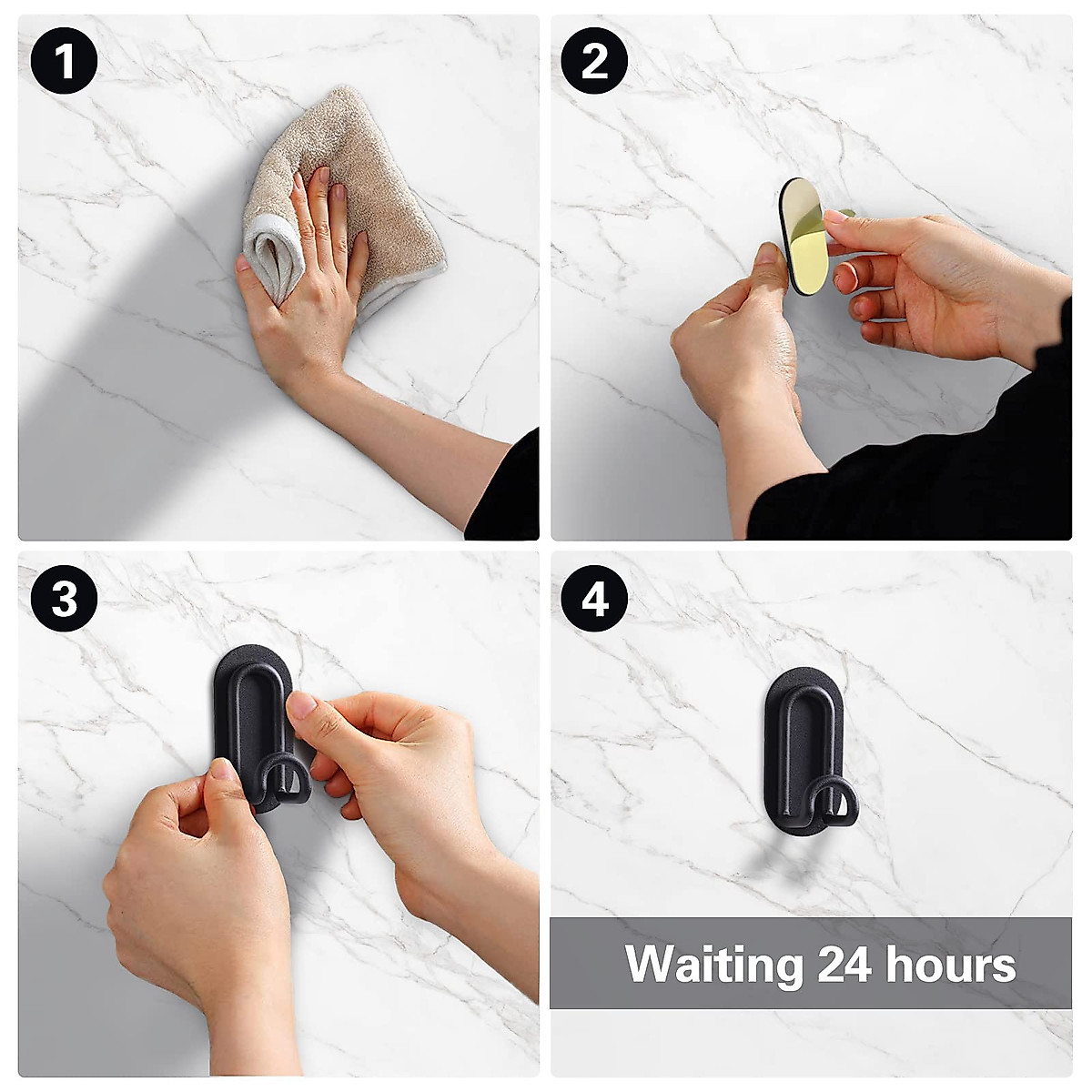 1

2

3

4

Waiting 24 hours