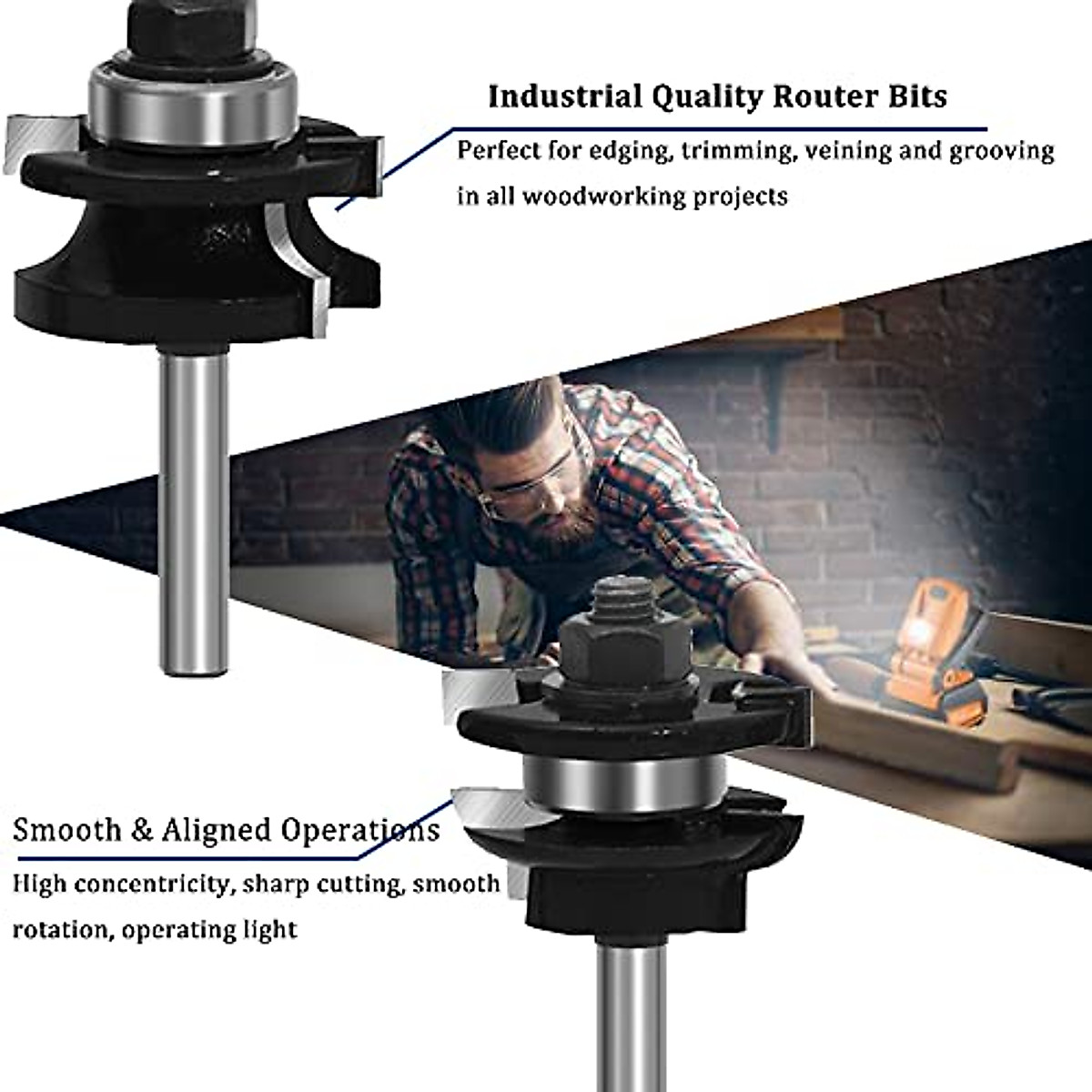 Industrial Quality Router Bits

Perfect for edging, trimming, veining and grooving in all woodworking projects

Smooth & Aligned Operations

High concentricity, sharp cutting, smooth rotation, operating light