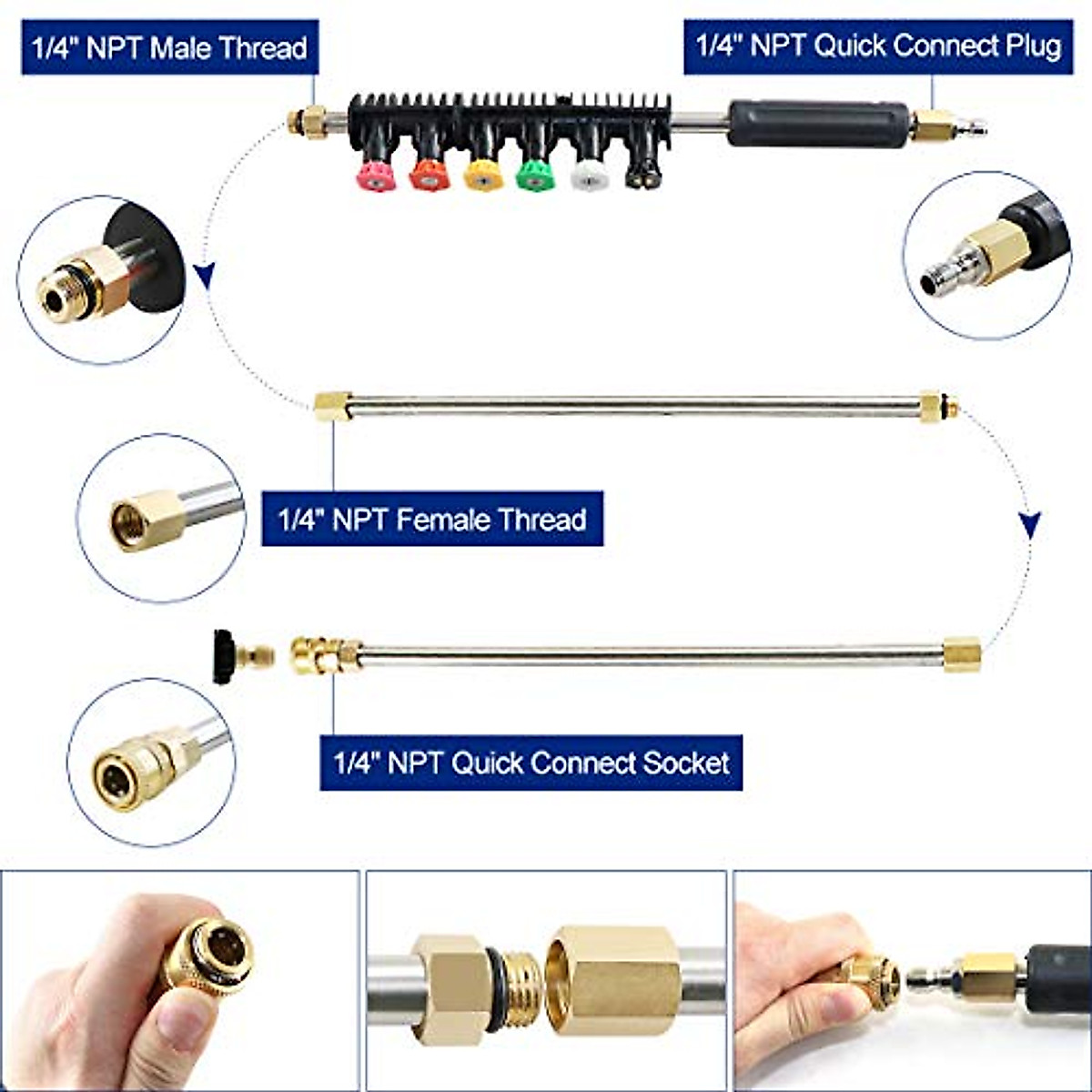 1/4" NPT Male Thread

1/4" NPT Quick Connect Plug

1/4" NPT Female Thread

1/4" NPT Quick Connect Socket