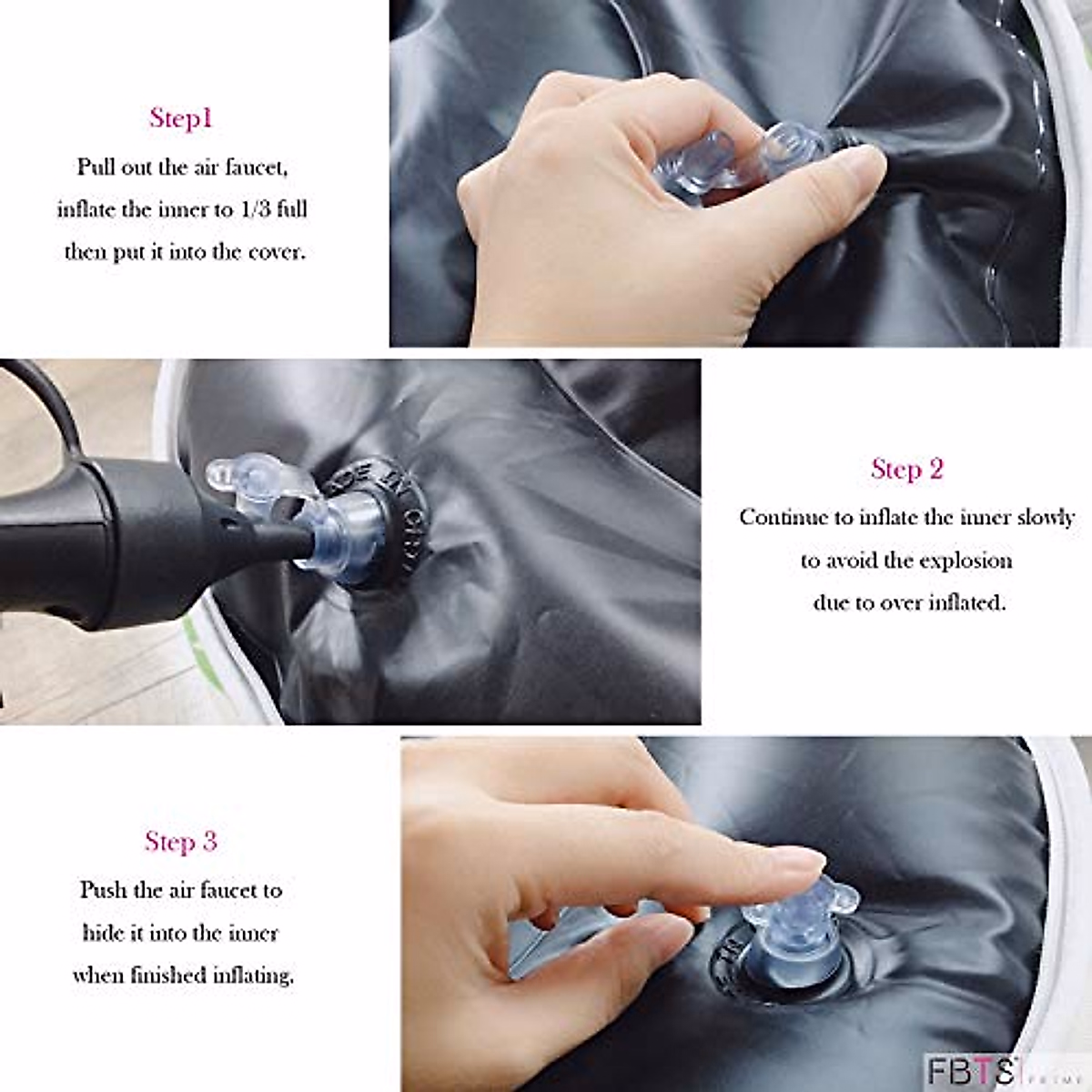 Step1
Pull out the air faucet, inflate the inner to 1/3 full then put it into the cover.

Step 2
Continue to inflate the inner slowly to avoid the explosion due to over inflated.

Step 3
Push the air faucet to hide it into the inner when finished inflating.

FBTS PRIME