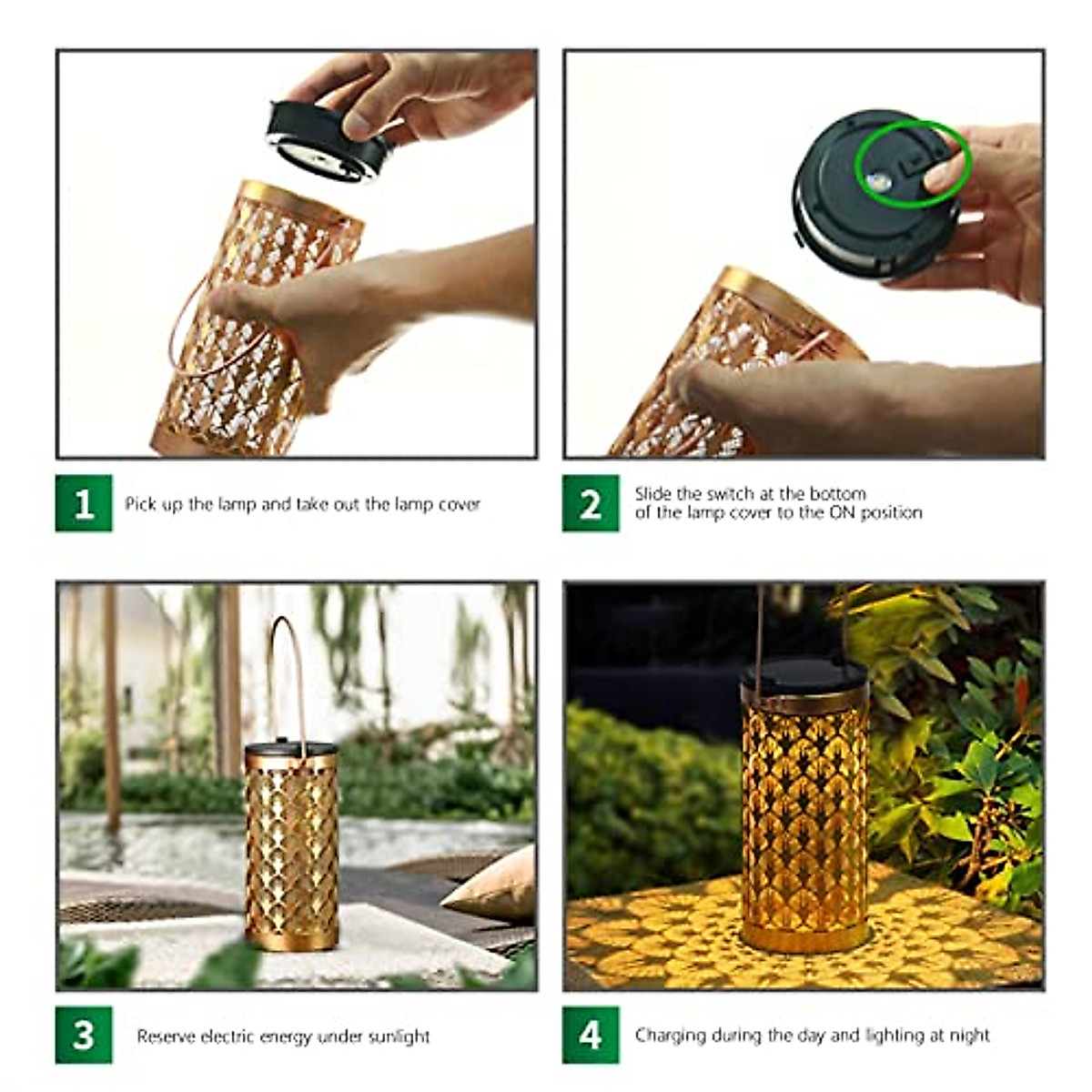 1 Pick up the lamp and take out the lamp cover

2 Slide the switch at the bottom of the lamp cover to the ON position

3 Reserve electric energy under sunlight

4 Charging during the day and lighting at night