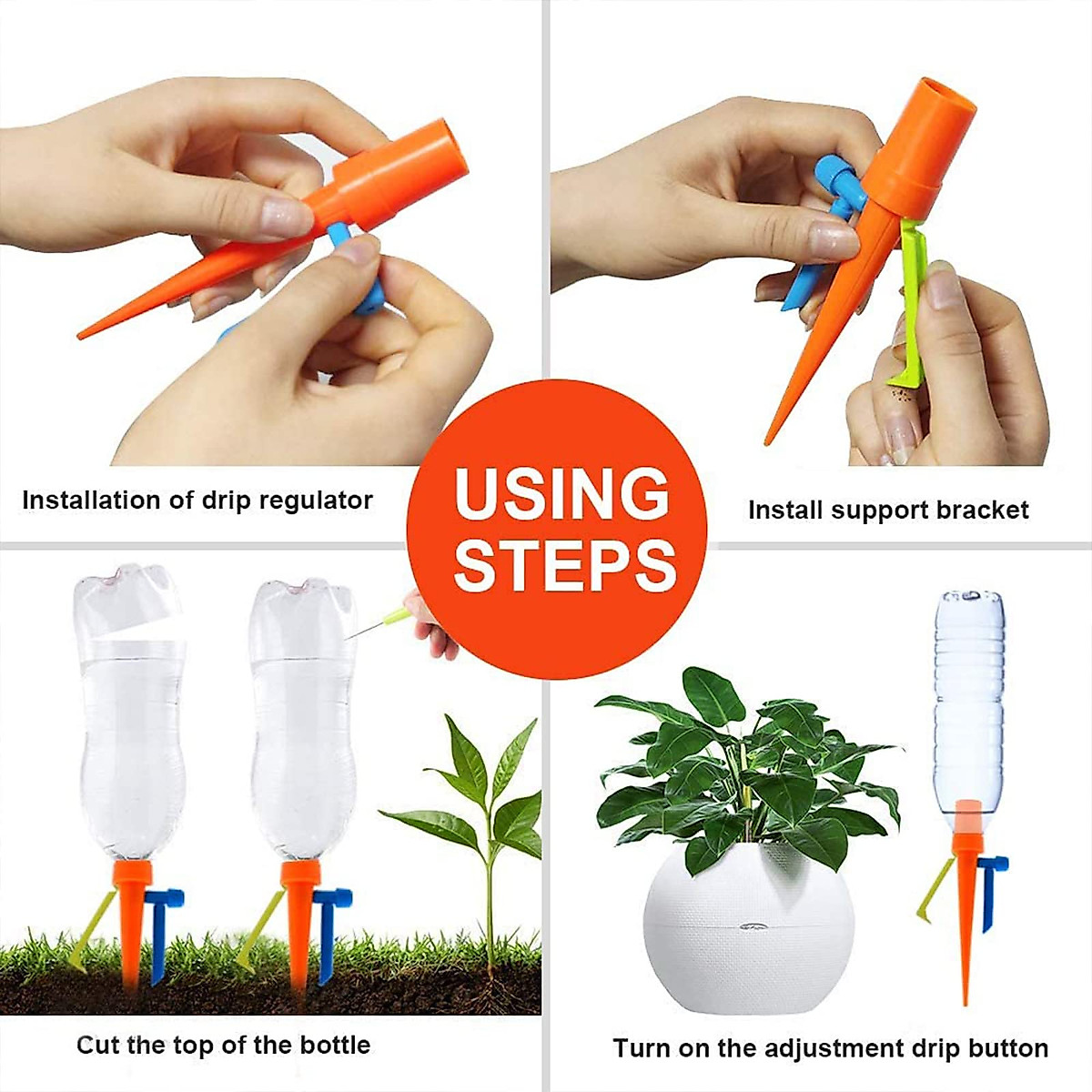 Installation of drip regulator

Install support bracket

USING STEPS

Cut the top of the bottle

Turn on the adjustment drip button