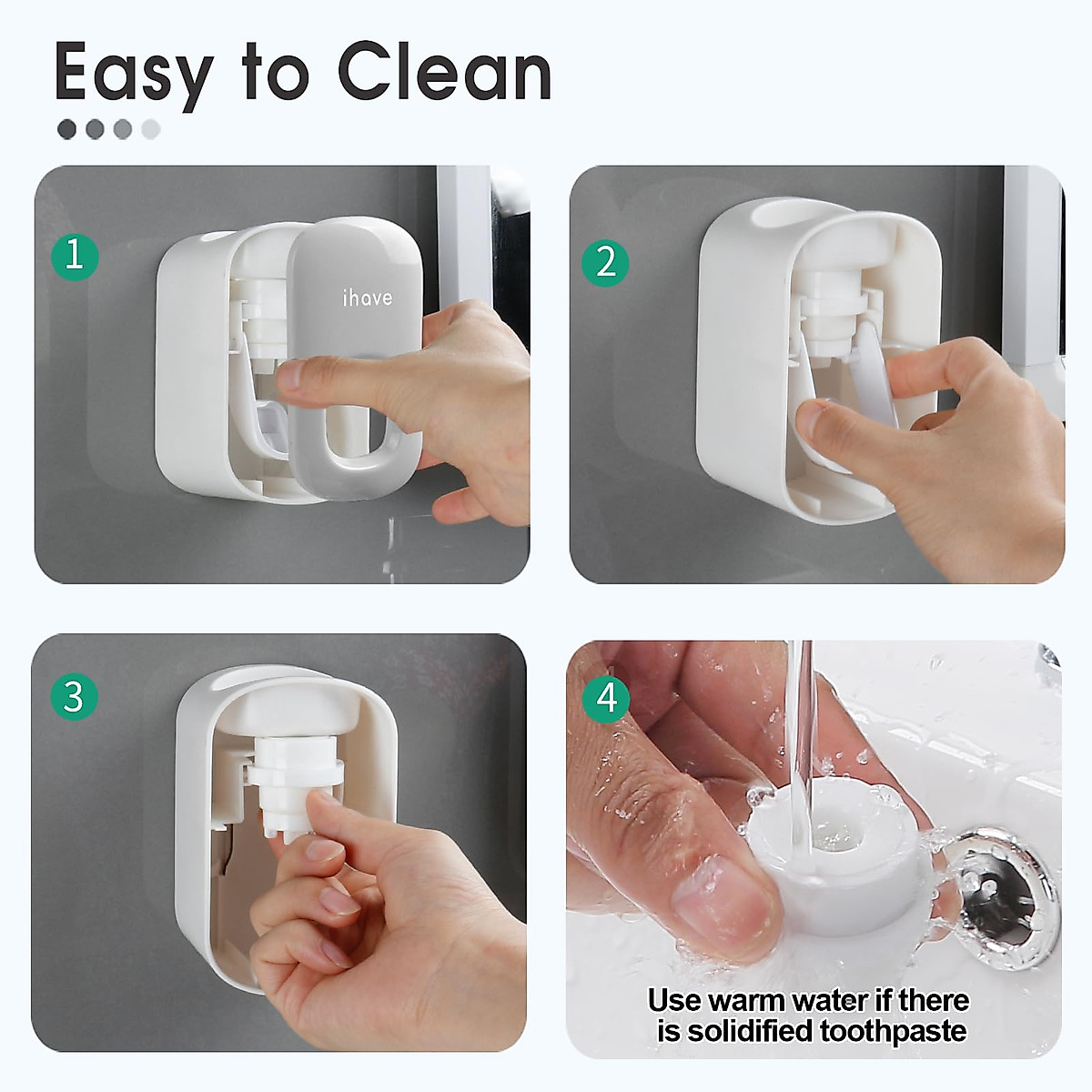 Easy to Clean

1

ihave

2

3

4

Use warm water if there is solidified toothpaste