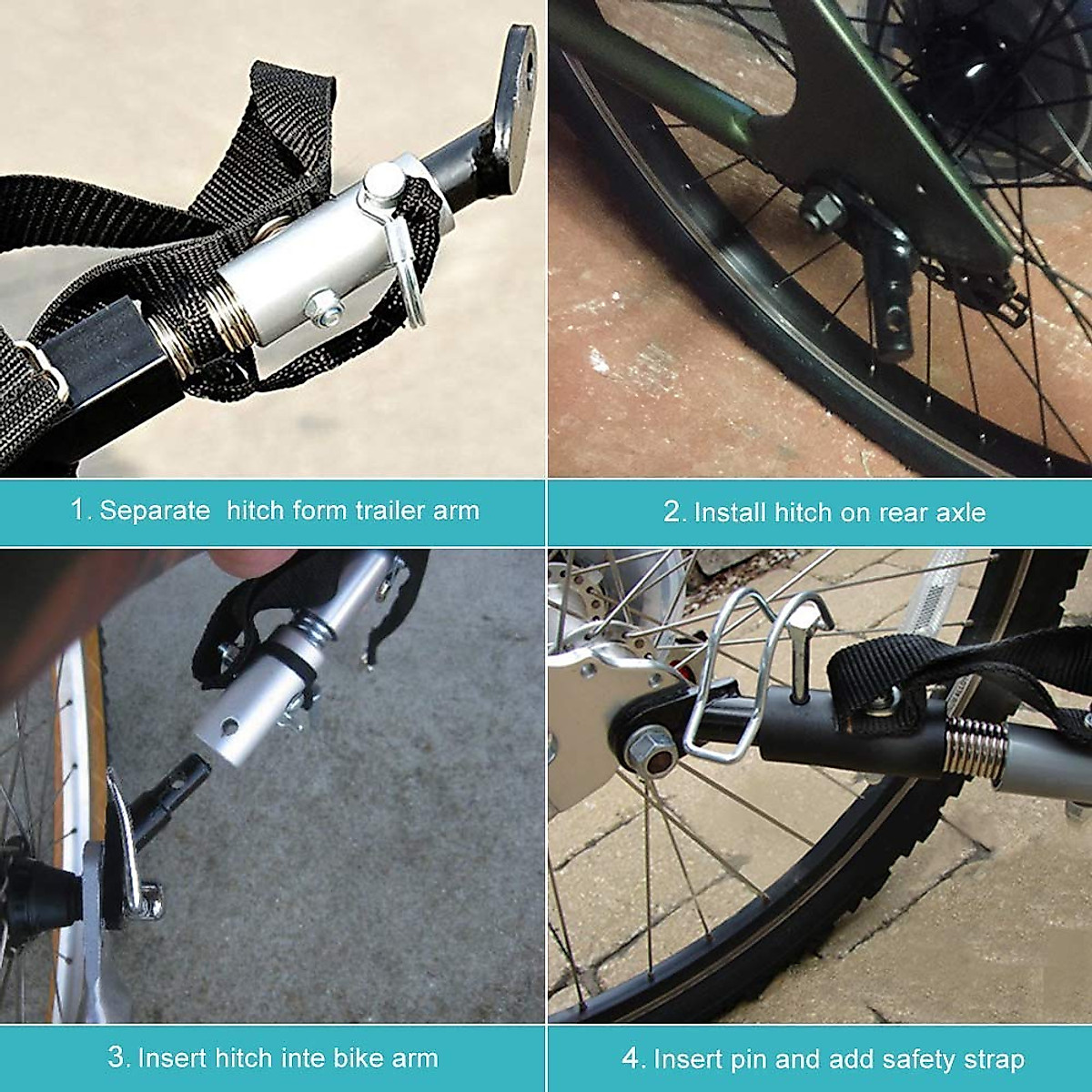 1. Separate  hitch form trailer arm

2. Install hitch on rear axle

3. Insert hitch inte bike arm

4. Insert pin and add safety strap