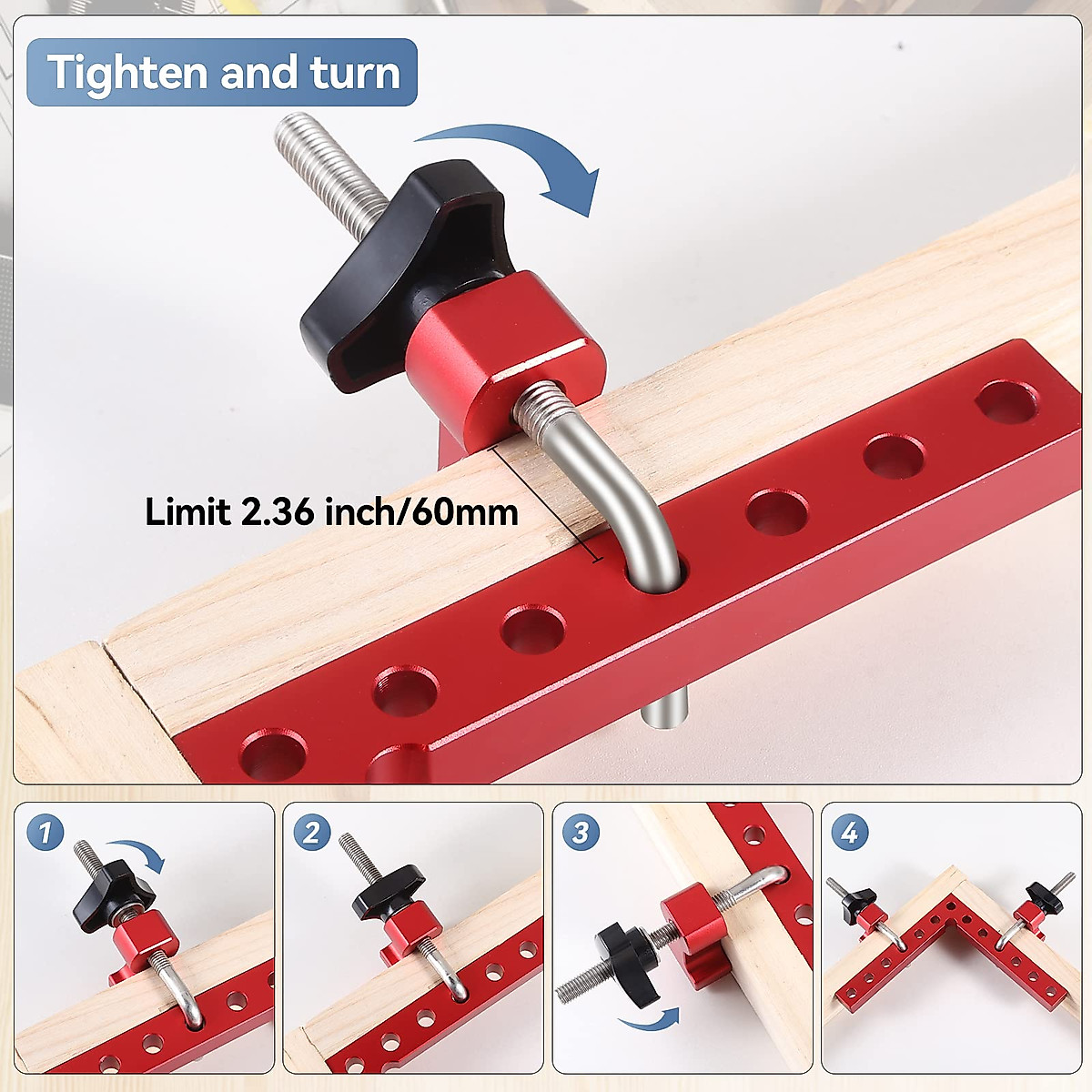 Tighten and turn

Limit 2.36 inch/60mm

1

2

3

4