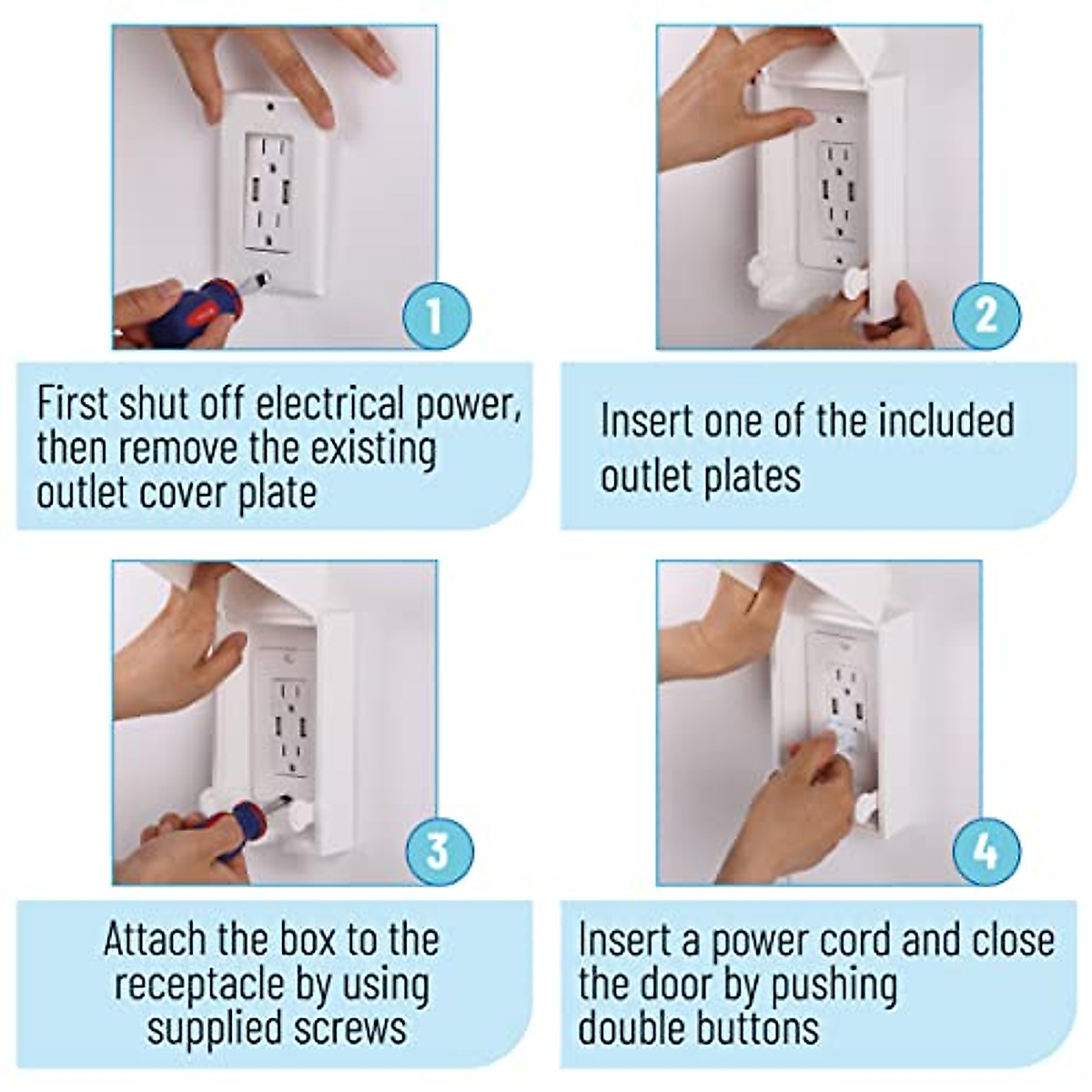 1

First shut off electrical power, then remove the existing outlet cover plate

2

Insert one of the included outlet plates

3

Attach the box to the receptacle by using supplied screws

4

Insert a power cord and close the door by pushing double buttons