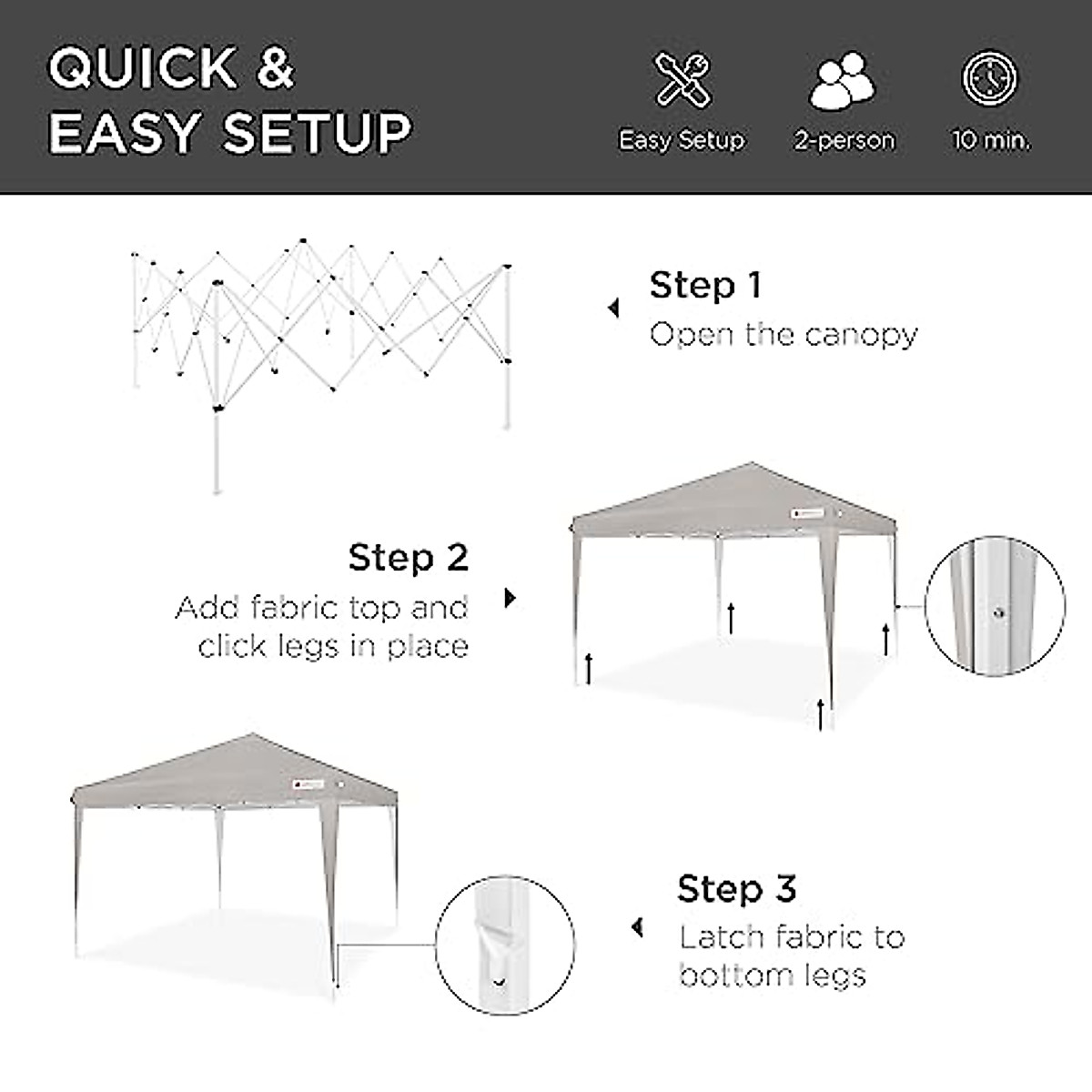 QUICK & EASY SETUP

Easy Setup

2-person

10 min.

Step 1
Open the canopy

Step 2
Add fabric top and click legs in place

Step 3
Latch fabric to bottom legs