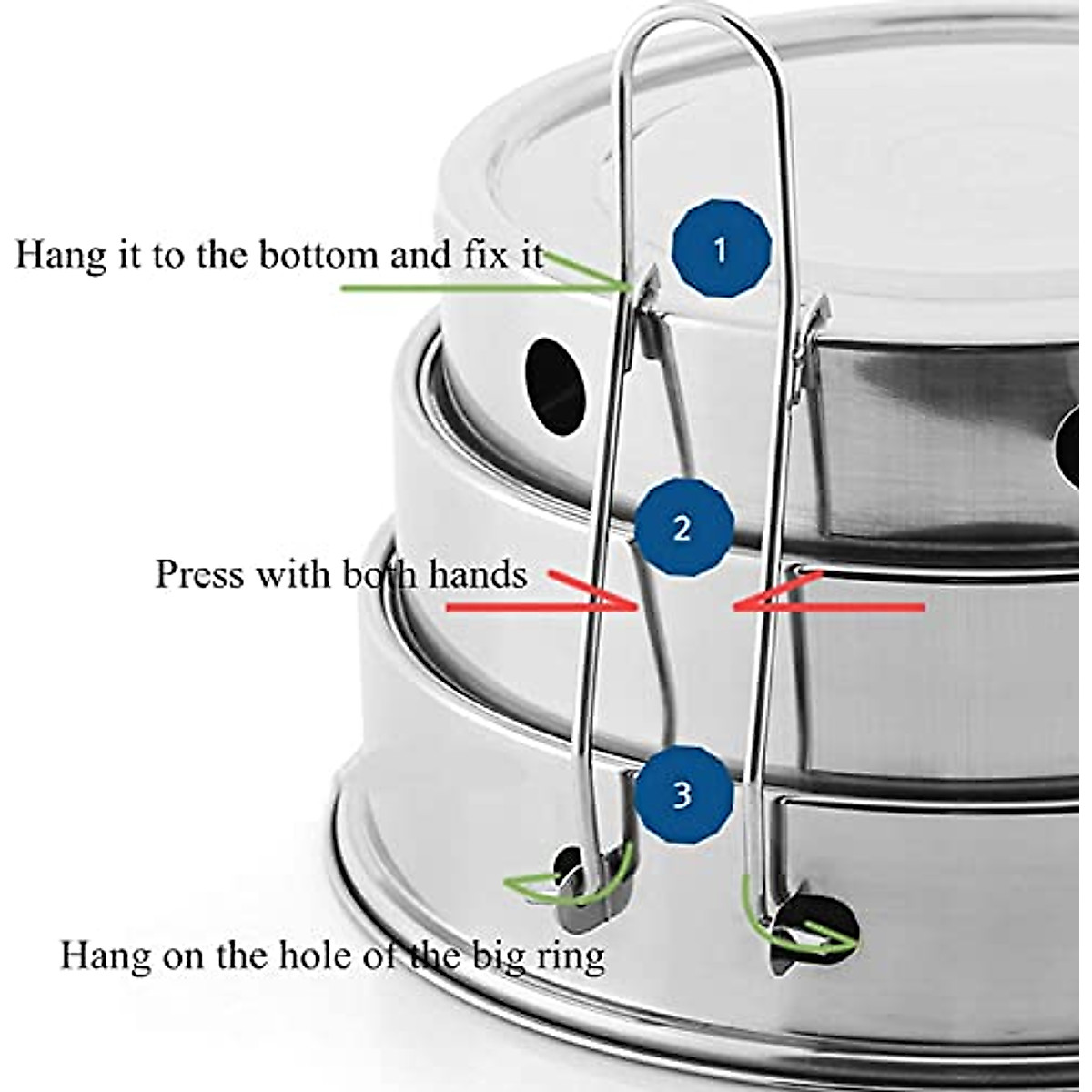 Hang it to the bottom and fix it

1

2

Press with both hands

3

Hang on the hole of the big ring