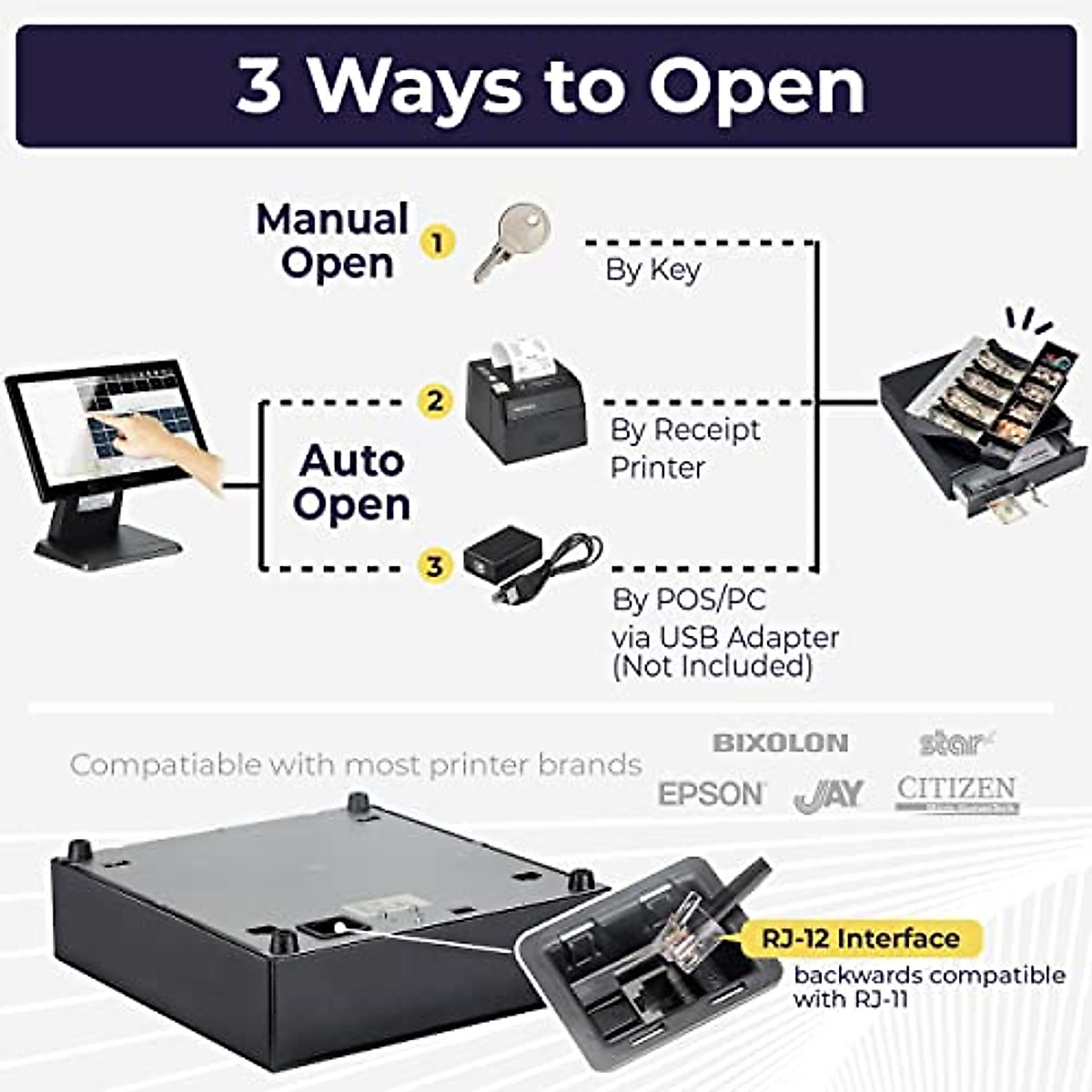 3 Ways to Open

Manual Open

1

By Key

2

By Receipt Printer

Auto Open

3

By POS/PC via USB Adapter (Not Included)

Compatiable with most printer brands

BIXOLON

star

EPSON

JAY

CITIZEN

RJ-12 Interface

backwards compatible with RJ-11