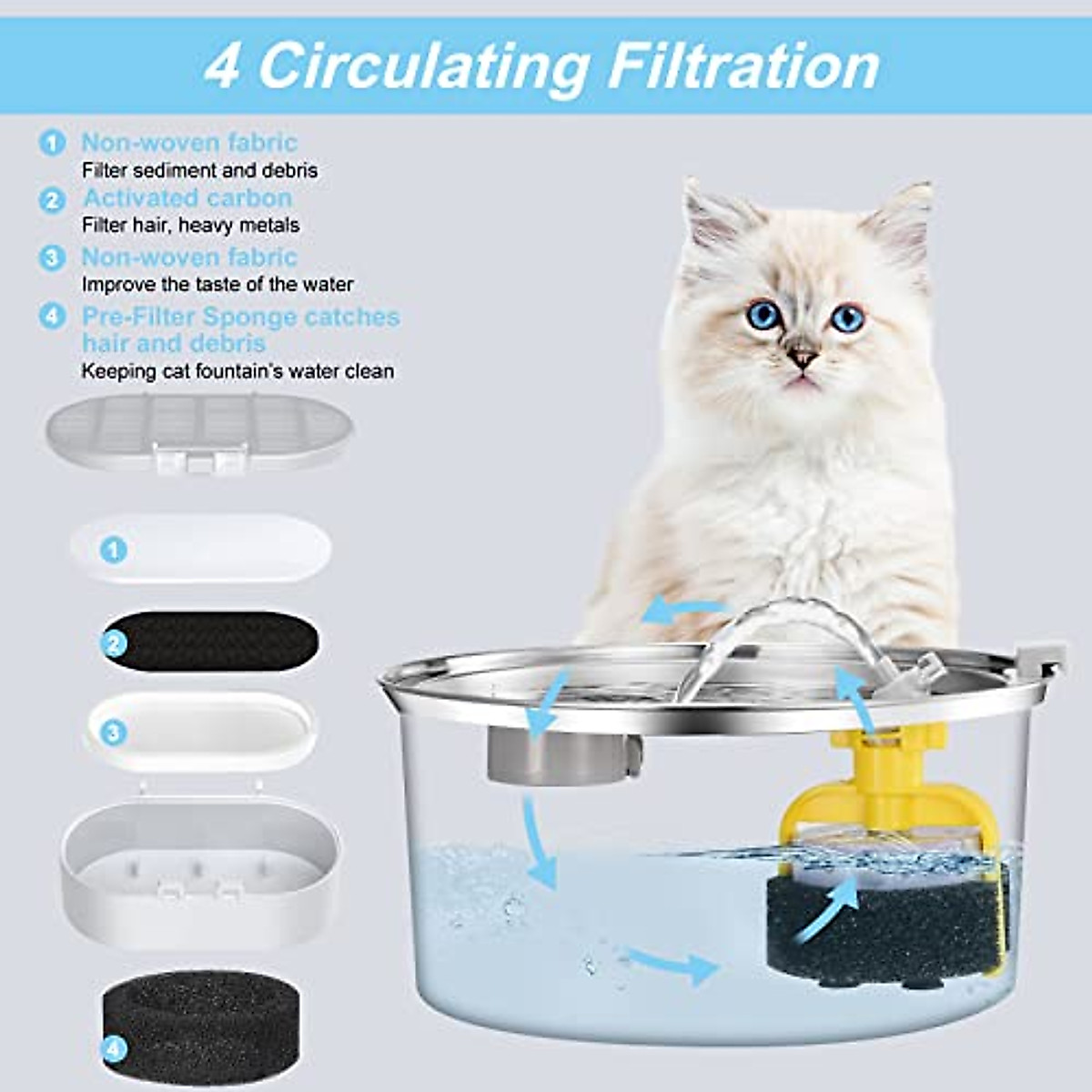 4 Circulating Filtration

1 Non-woven fabric
Filter sediment and debris

2 Activated carbon
Filter hair, heavy metals

3 Non-woven fabric
Improve the taste of the water

4 Pre-Filter Sponge catches hair and debris
Keeping cat fountain's water clean

1

2

3

4