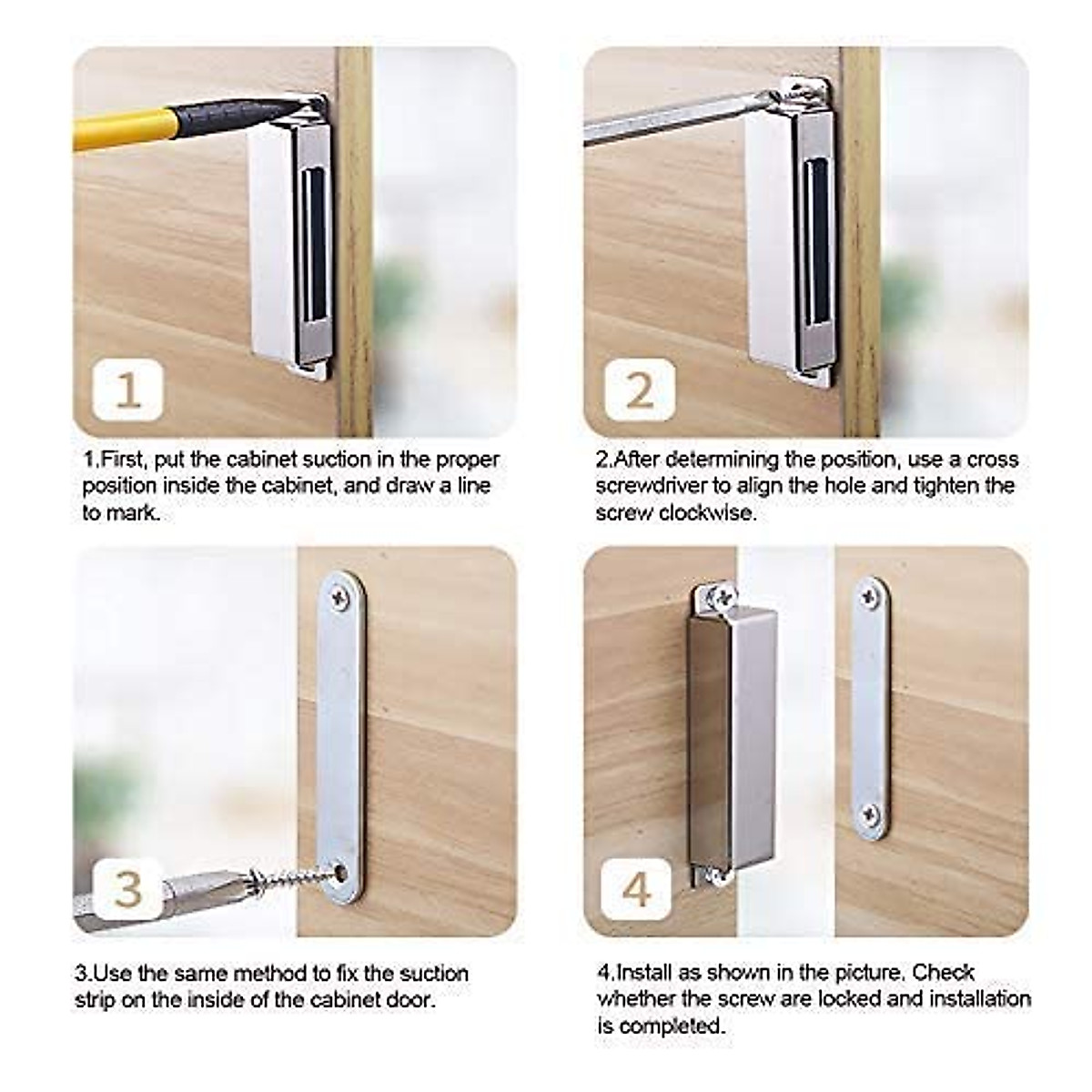 1

1.First, put the cabinet suction in the proper position inside the cabinet, and draw a line to mark.

2

2.After determining the position, use a cross screwdriver to align the hole and tighten the screw clockwise.

3

3.Use the same method to fix the suction strip on the inside of the cabinet door.

4

4.Install as shown in the picture. Check whether the screw are locked and installation is completed.