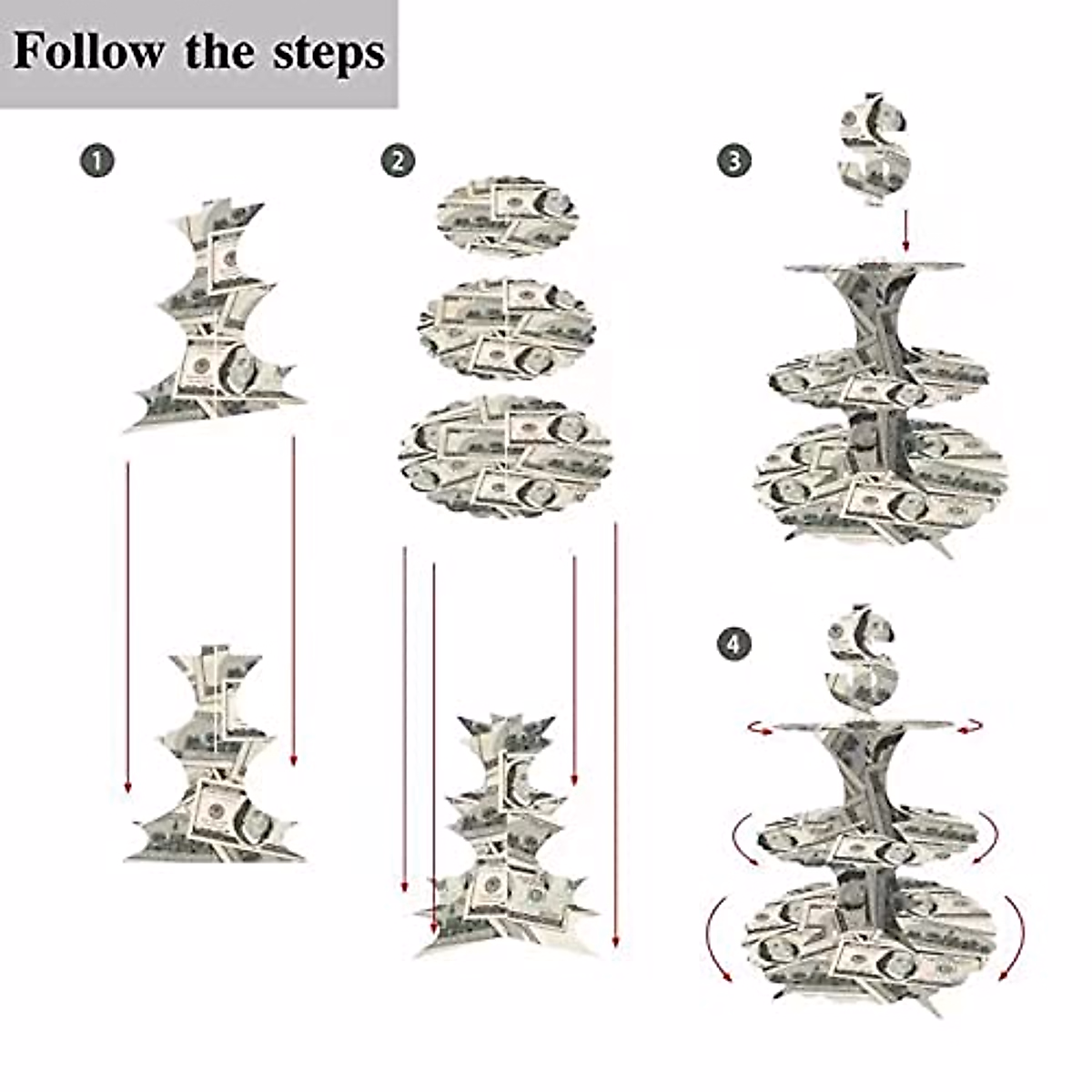 Follow the steps

1

2

3

4