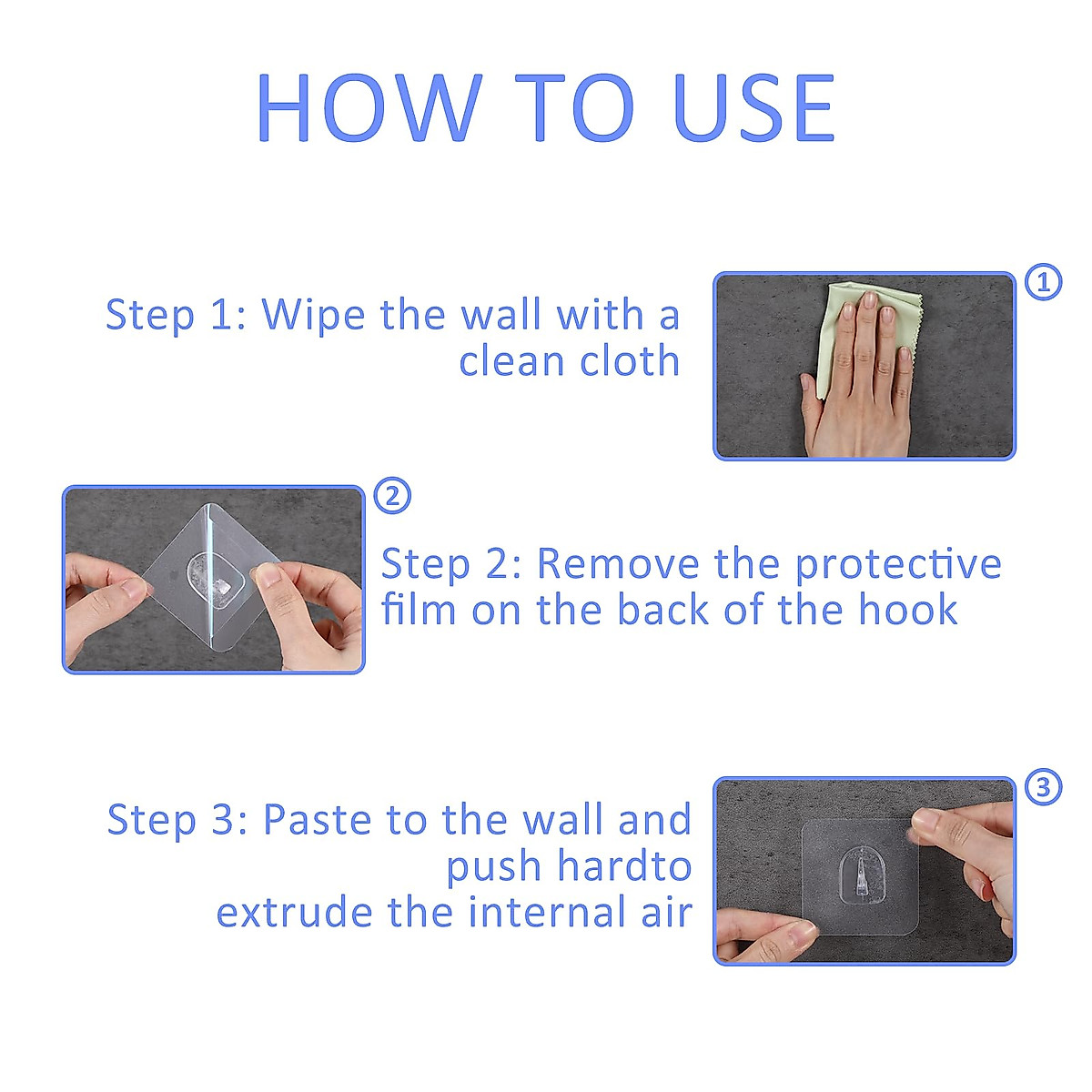 HOW TO USE

Step 1: Wipe the wall with a clean cloth

①

②

Step 2: Remove the protective film on the back of the hook

Step 3: Paste to the wall and push hardto extrude the internal air

③