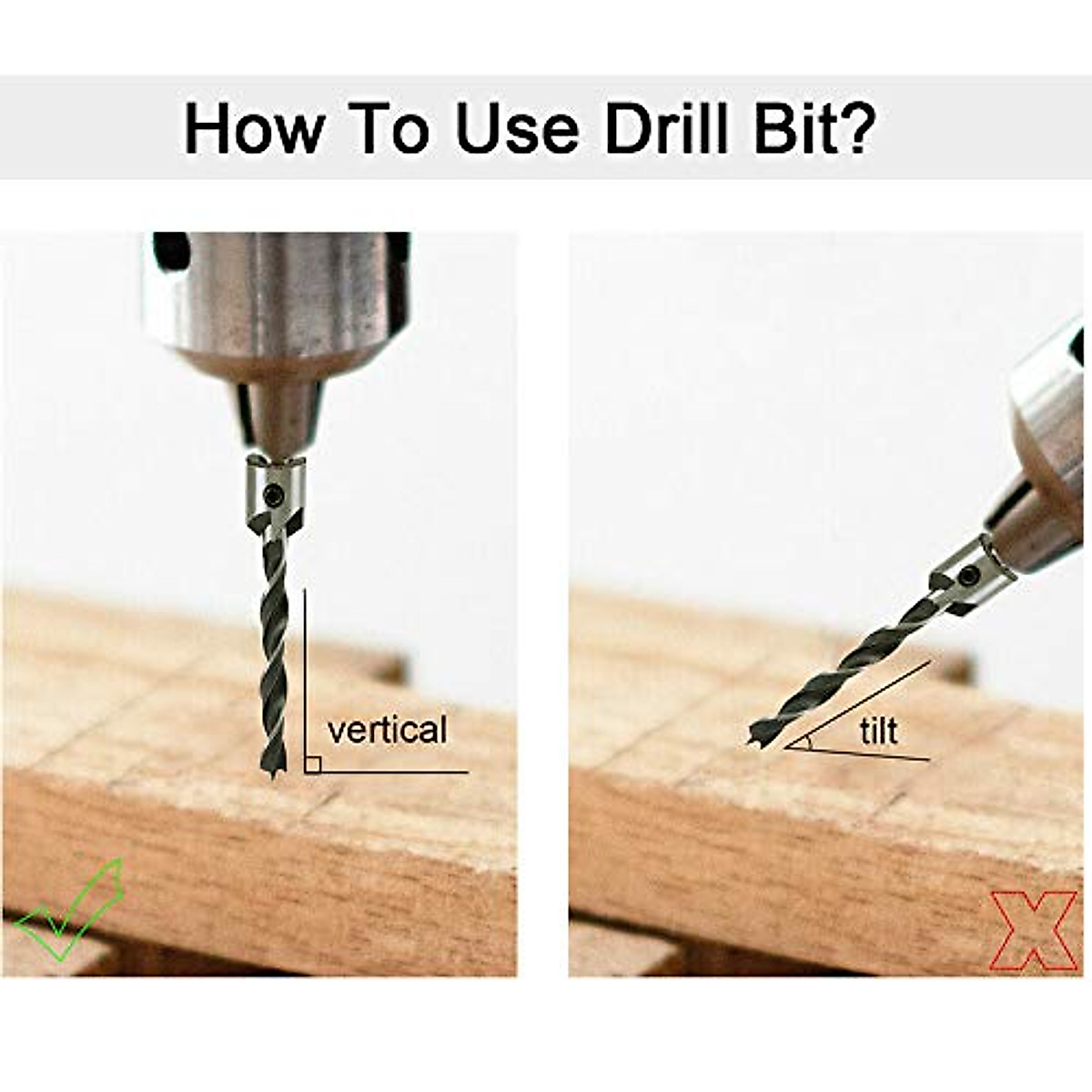 How To Use Drill Bit?

vertical

tilt