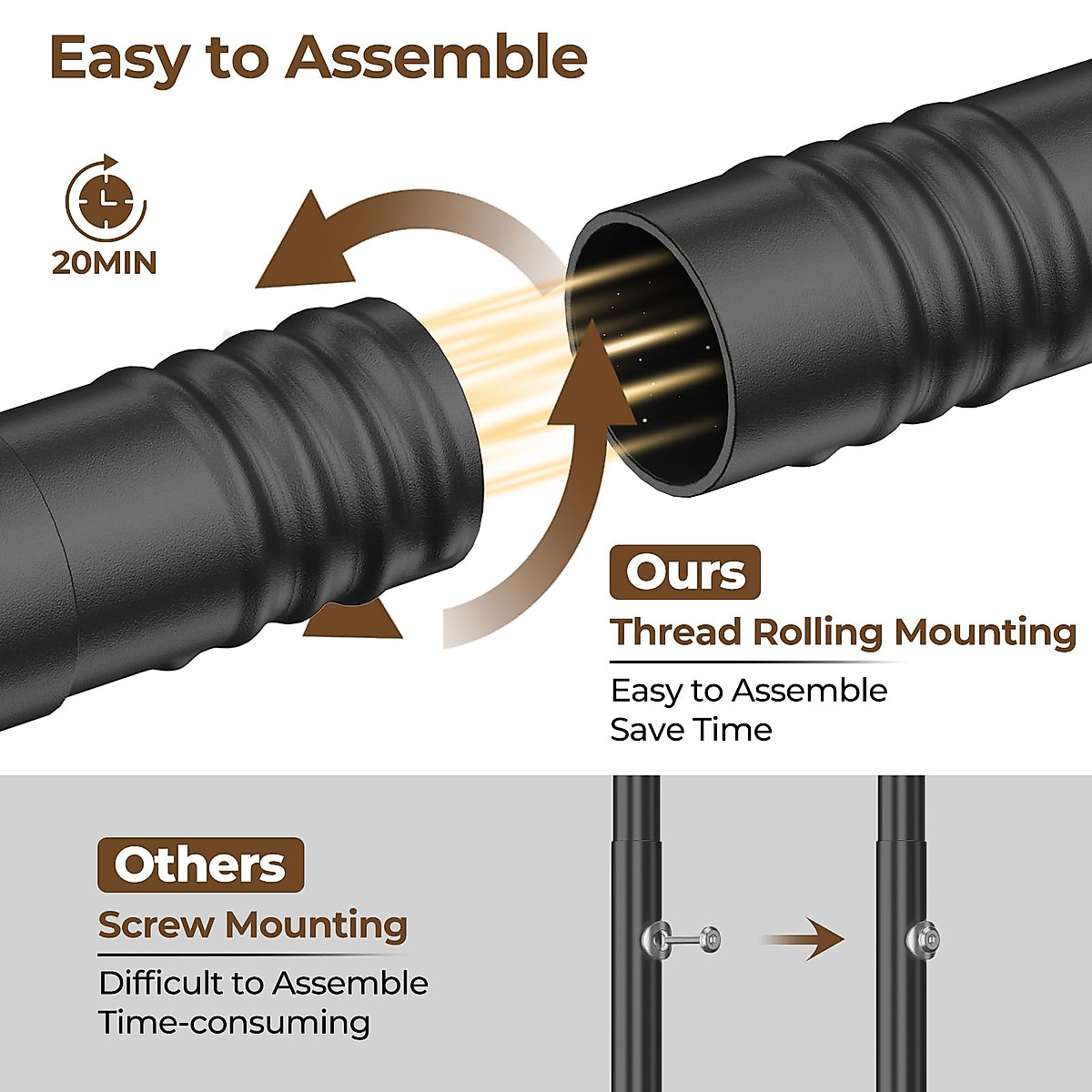 Easy to Assemble

20MIN

Ours
Thread Rolling Mounting
Easy to Assemble
Save Time

Others
Screw Mounting
Difficult to Assemble
Time-consuming